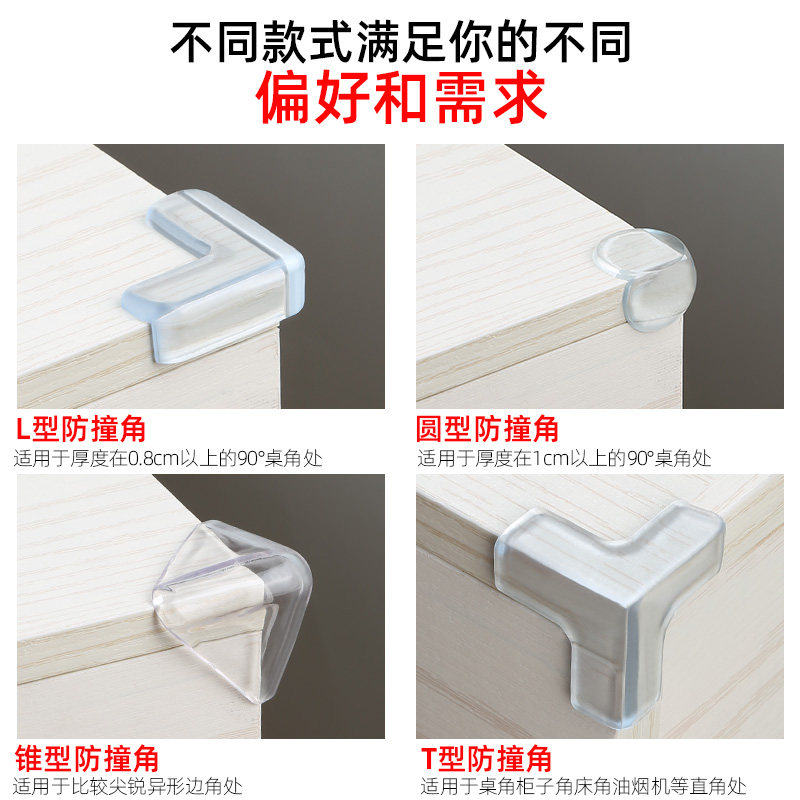 不同款式满足你的不同
偏好和需求

L型防撞角
适用于厚度在0.8cm以上的90°桌角处

圆型防撞角
适用于厚度在1cm以上的90°桌角处

锥型防撞角
适用于比较尖锐异形边角处

T型防撞角
适用于桌角柜子角床角油烟机等直角处