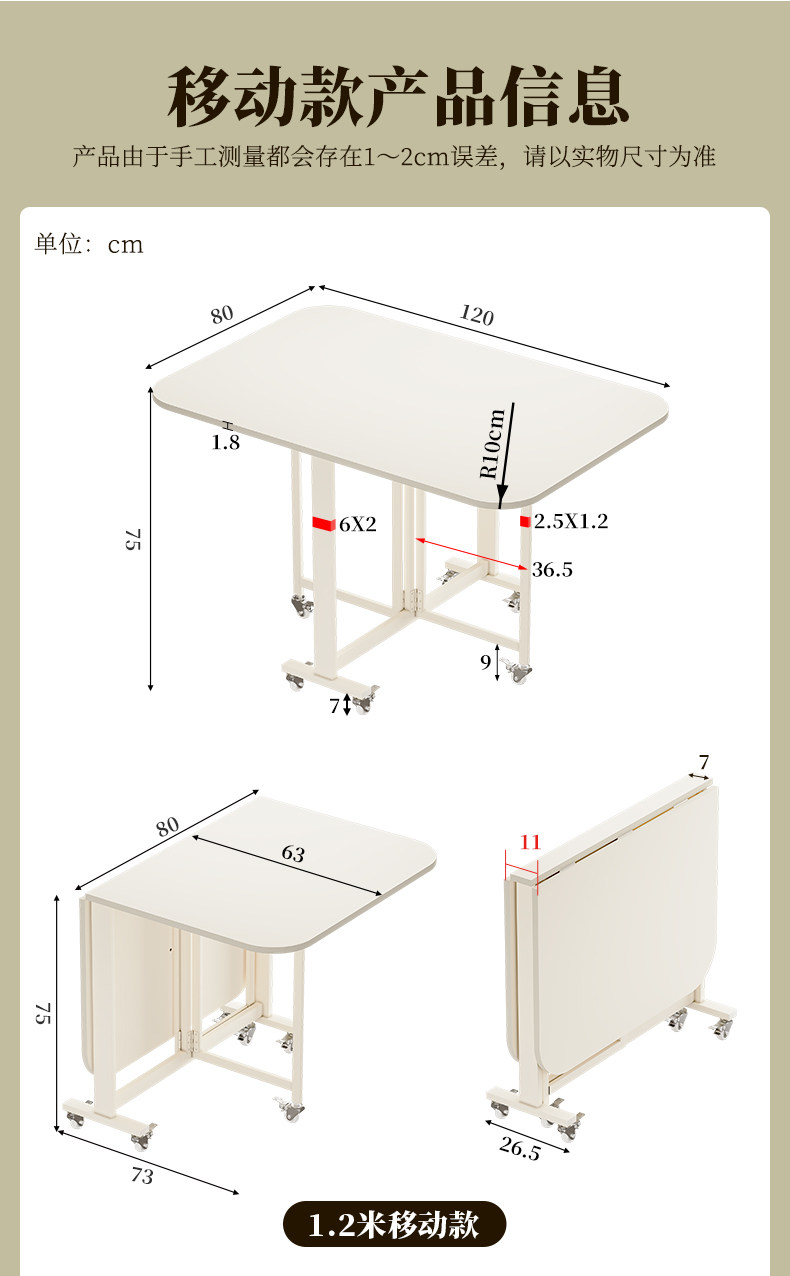 移动款产品信息

产品由于手工测量都会存在1～2cm误差，请以实物尺寸为准

单位：cm

80

120

1.8

R10cm

75

6X2

2.5X1.2

36.5

9

7

80

63

75

73

7

11

26.5

1.2米移动款