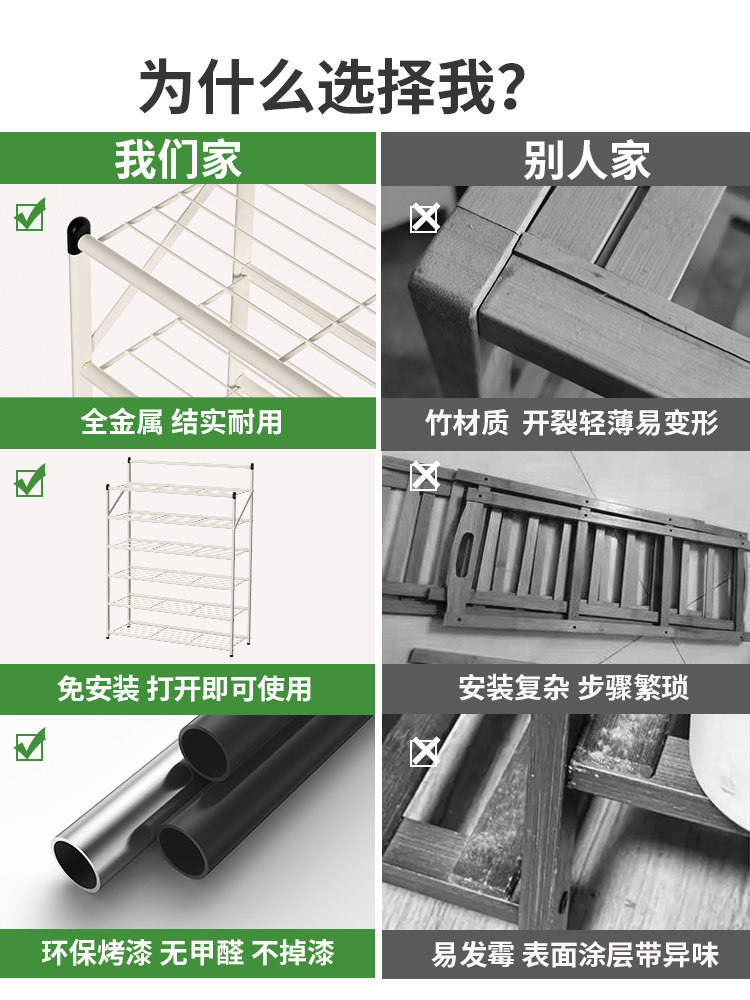 为什么选择我?

我们家

全金属 结实耐用

免安装 打开即可使用

环保烤漆 无甲醛 不掉漆

别人家

竹材质 开裂轻薄易变形

安装复杂 步骤繁琐

易发霉 表面涂层带异味