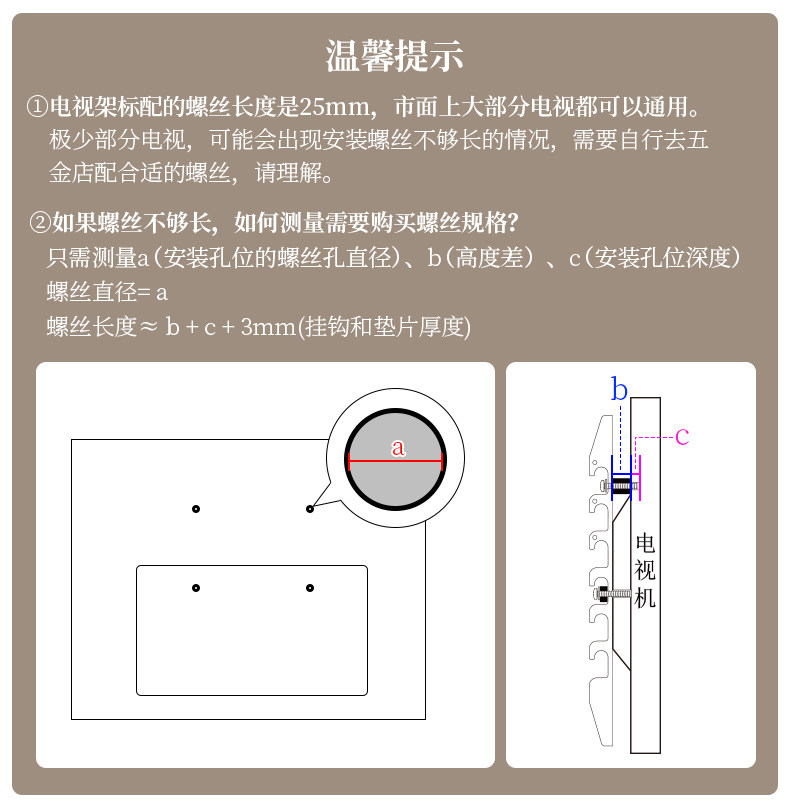 温馨提示

①电视架标配的螺丝长度是25mm，市面上大部分电视都可以通用。极少部分电视，可能会出现安装螺丝不够长的情况，需要自行去五金店配合适的螺丝，请理解。

②如果螺丝不够长，如何测量需要购买螺丝规格？
只需测量a（安装孔位的螺丝孔直径）、b（高度差）、c（安装孔位深度）
螺丝直径= a
螺丝长度≈ b + c + 3mm(挂钩和垫片厚度)

a

b

c

电视机