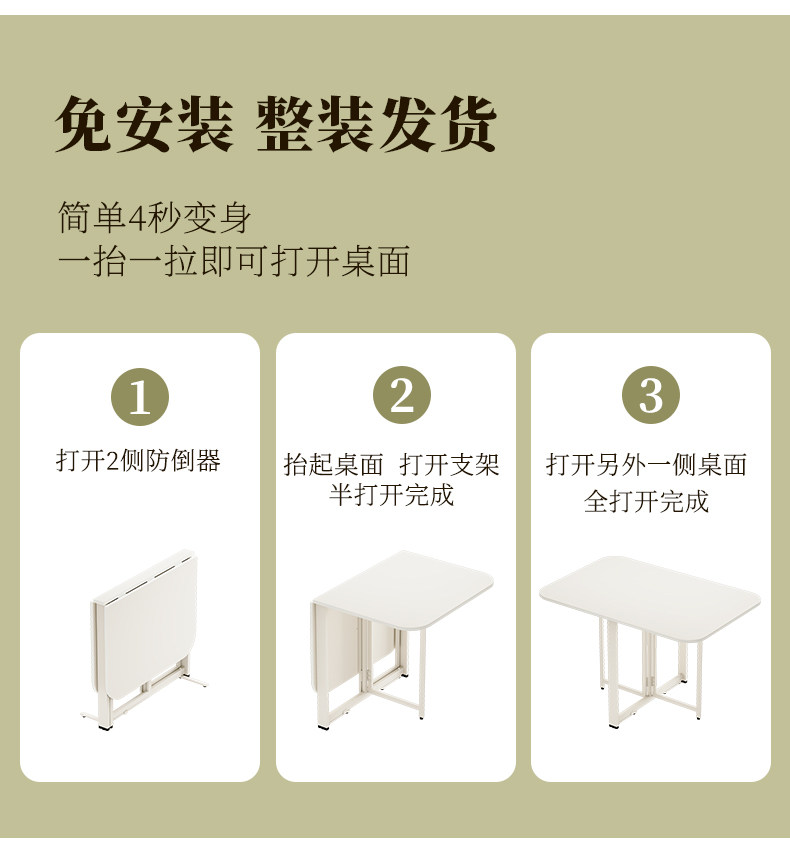 免安装 整装发货

简单4秒变身
一抬一拉即可打开桌面

1
打开2侧防倒器

2
抬起桌面 打开支架
半打开完成

3
打开另外一侧桌面
全打开完成