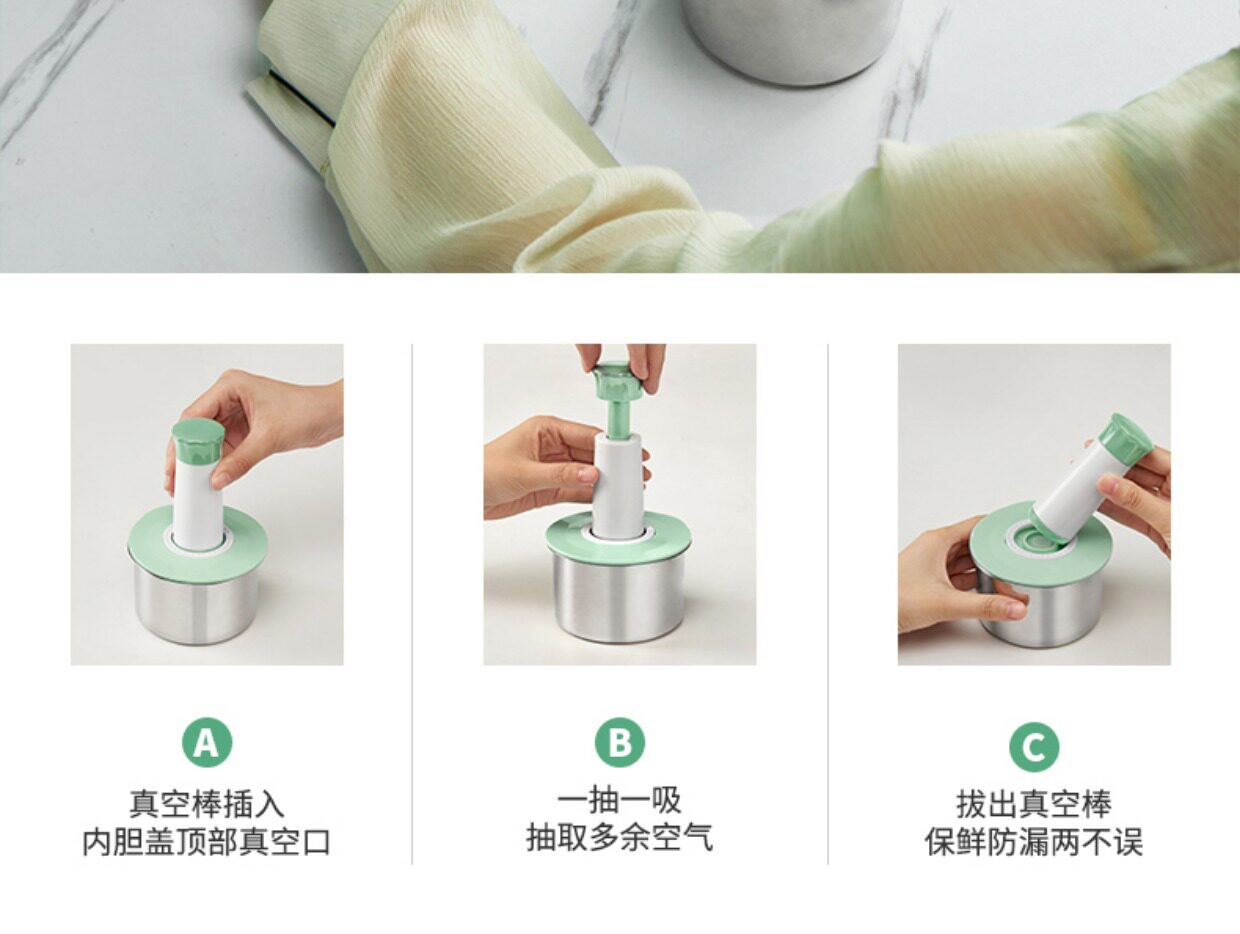 A
真空棒插入
内胆盖顶部真空口

B
一抽一吸
抽取多余空气

C
拔出真空棒
保鲜防漏两不误