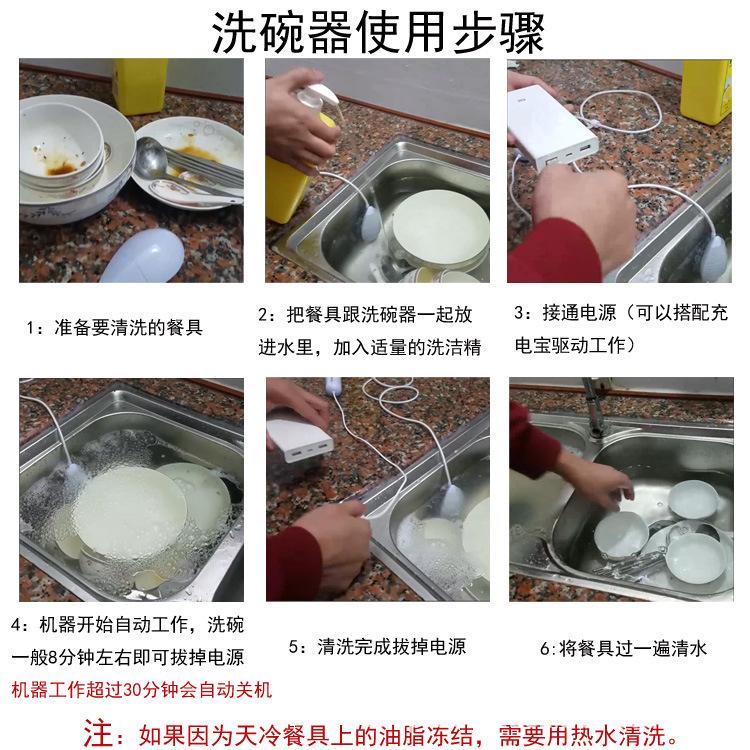 洗碗器使用步骤

1：准备要清洗的餐具

2：把餐具跟洗碗器一起放进水里，加入适量的洗洁精

3：接通电源（可以搭配充电宝驱动工作）

4：机器开始自动工作，洗碗一般8分钟左右即可拔掉电源
机器工作超过30分钟会自动关机

5：清洗完成拔掉电源

6:将餐具过一遍清水

注：如果因为天冷餐具上的油脂冻结，需要用热水清洗。