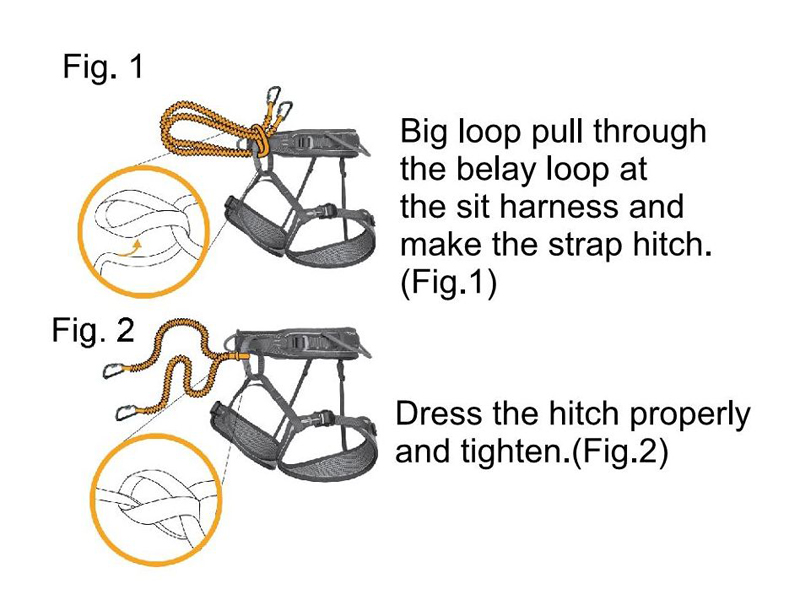 Fig. 1

Big loop pull through the belay loop at the sit harness and make the strap hitch. (Fig.1)

Fig. 2

Dress the hitch properly and tighten.(Fig.2)