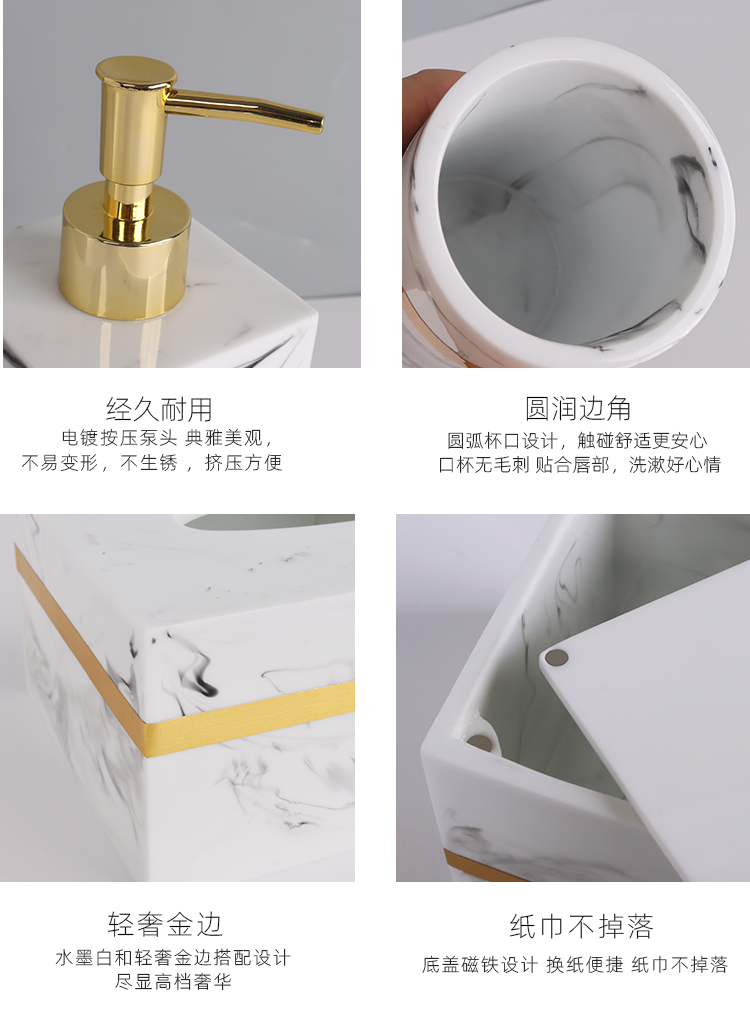 经久耐用

电镀按压泵头 典雅美观，
不易变形，不生锈，挤压方便

圆润边角

圆弧杯口设计，触碰舒适更安心
口杯无毛刺 贴合唇部，洗漱好心情

轻奢金边

水墨白和轻奢金边搭配设计
尽显高档奢华

纸巾不掉落

底盖磁铁设计 换纸便捷 纸巾不掉落