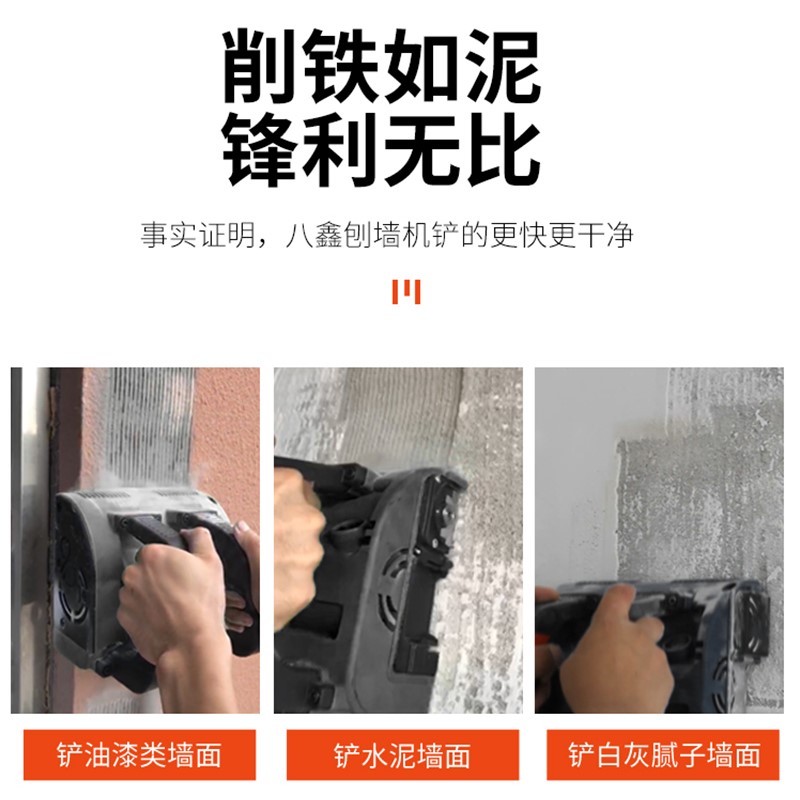 削铁如泥
锋利无比

事实证明，八鑫刨墙机铲的更快更干净

铲油漆类墙面

铲水泥墙面

铲白灰腻子墙面