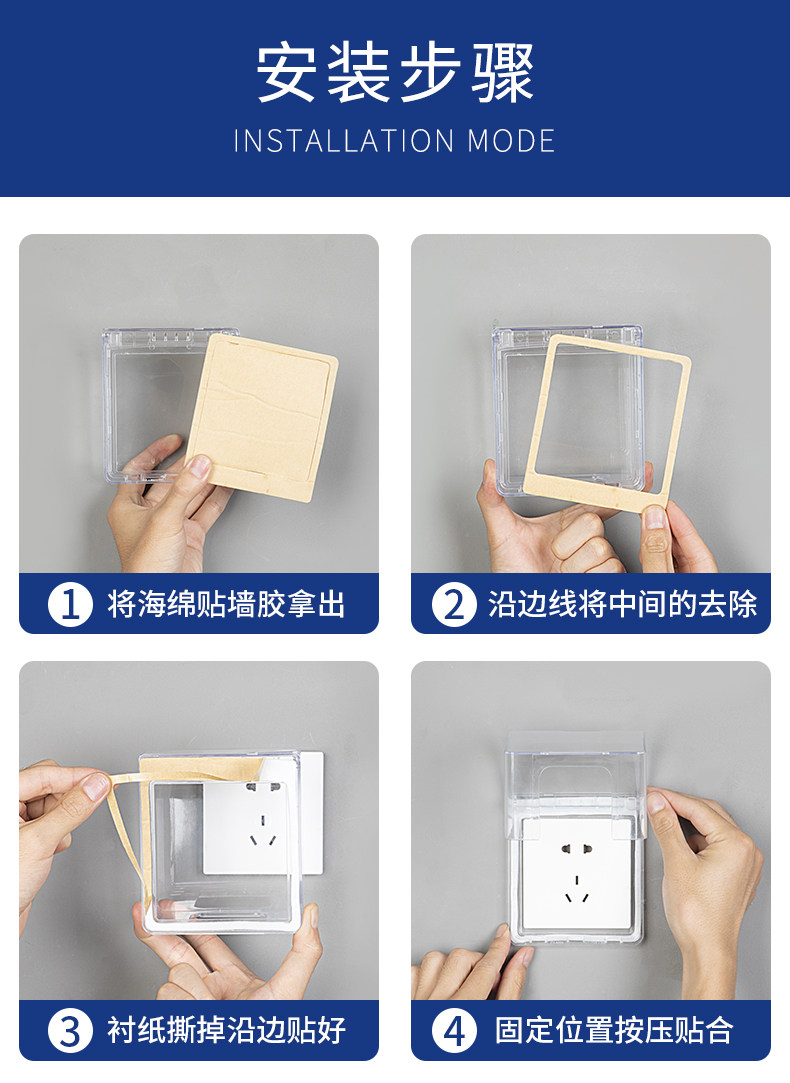 安装步骤
INSTALLATION MODE

1 将海绵贴墙胶拿出

2 沿边线将中间的去除

3 衬纸撕掉沿边贴好

4 固定位置按压贴合