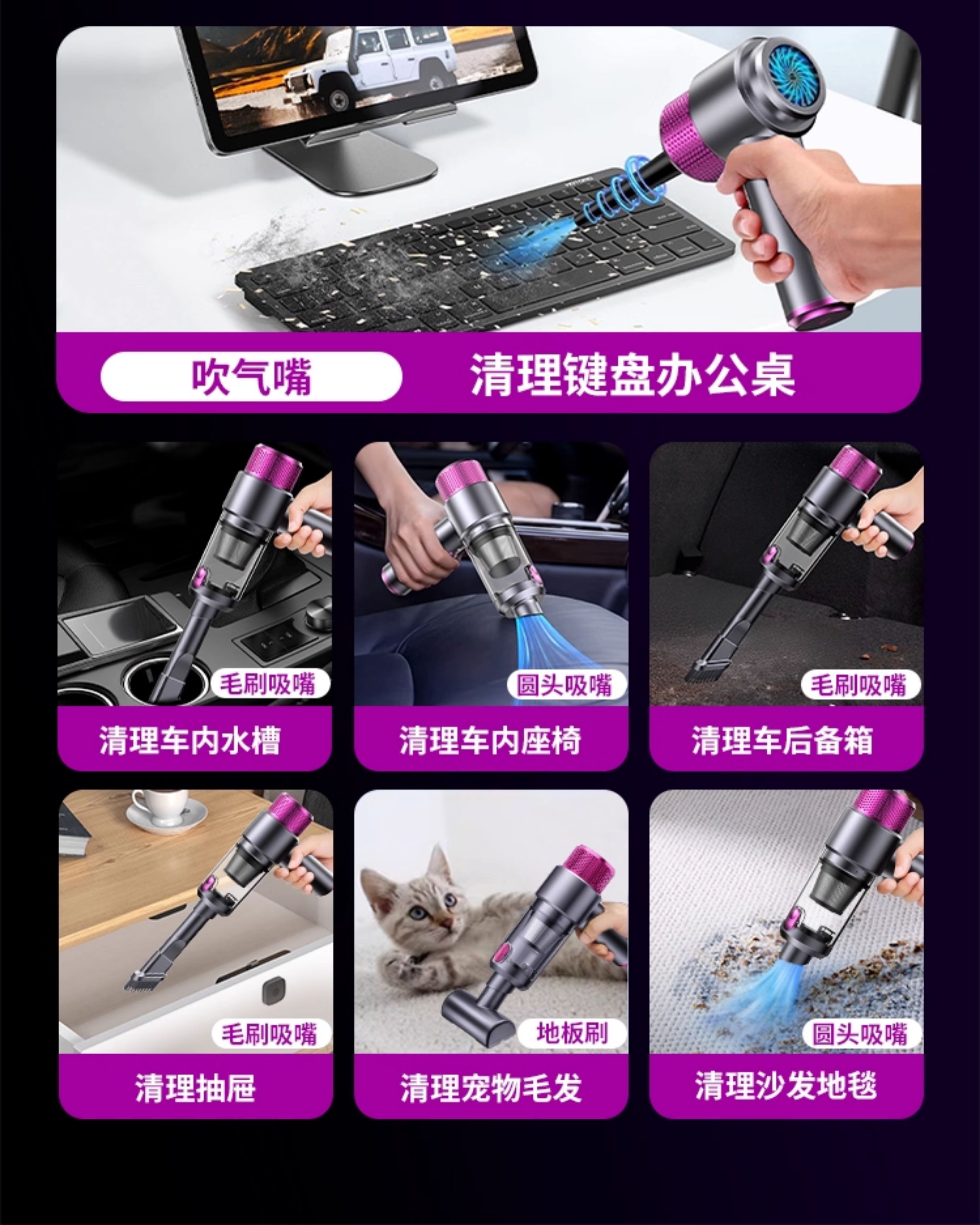 吹气嘴

清理键盘办公桌

毛刷吸嘴

清理车内水槽

圆头吸嘴

清理车内座椅

毛刷吸嘴

清理车后备箱

毛刷吸嘴

清理抽屉

地板刷

清理宠物毛发

圆头吸嘴

清理沙发地毯