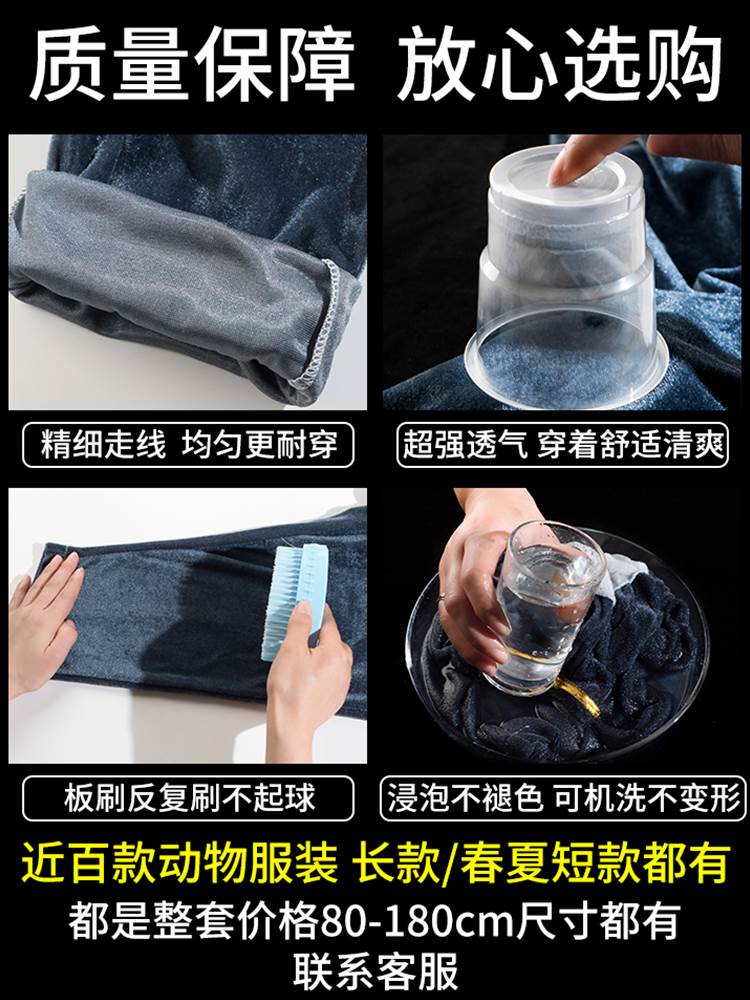 质量保障 放心选购

精细走线 均匀更耐穿

超强透气 穿着舒适清爽

板刷反复刷不起球

浸泡不褪色 可机洗不变形

近百款动物服装 长款/春夏短款都有

都是整套价格80-180cm尺寸都有

联系客服