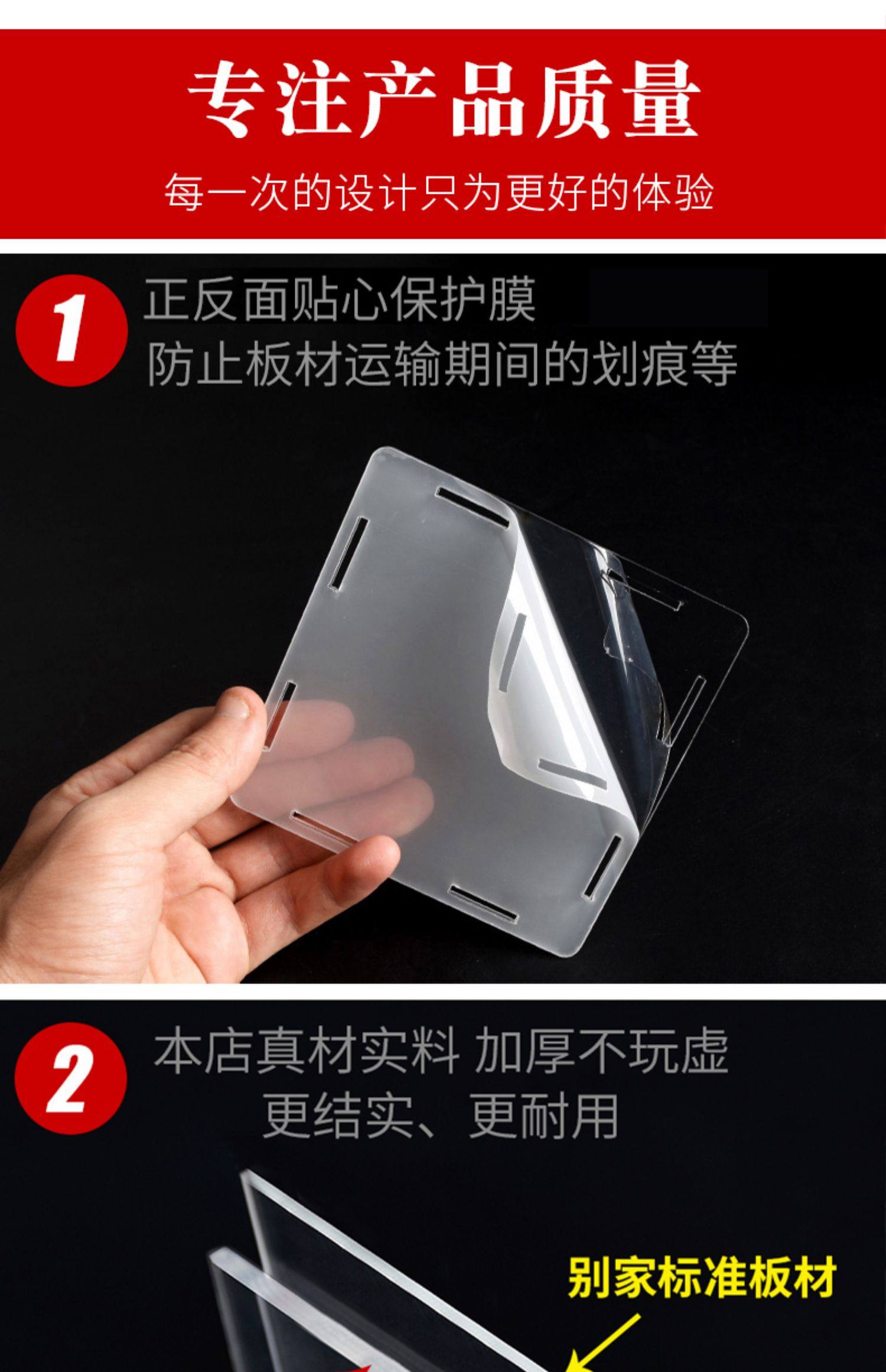 专注产品质量

每一次的设计只为更好的体验

1

正反面贴心保护膜
防止板材运输期间的划痕等

2

本店真材实料 加厚不玩虚
更结实、更耐用

别家标准板材