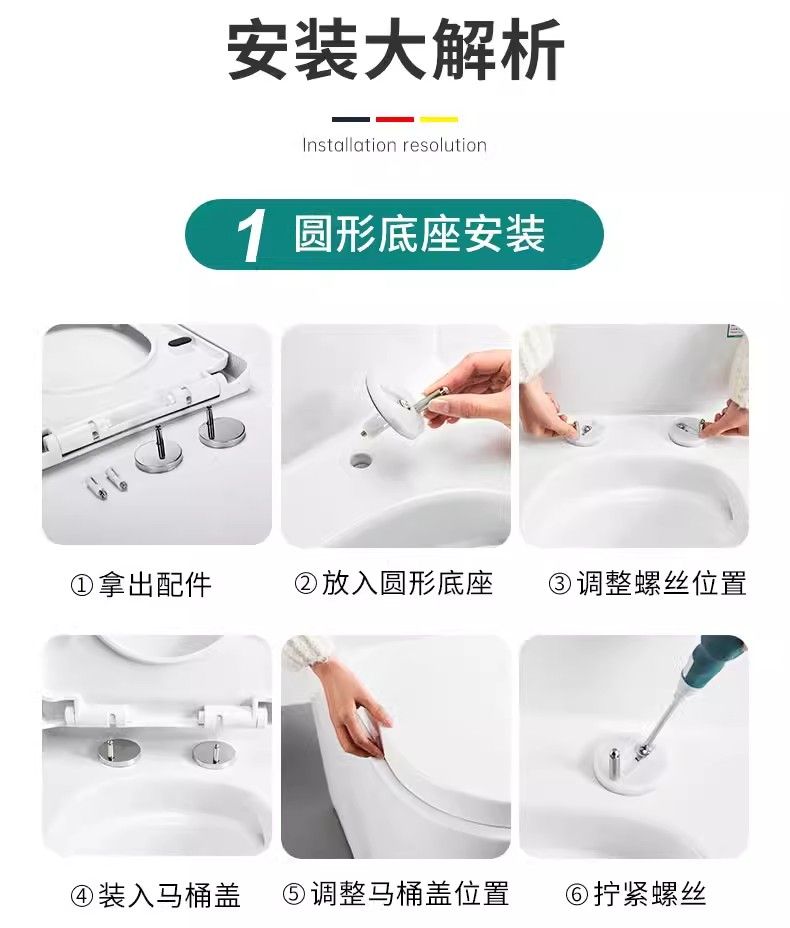 安装大解析

Installation resolution

1 圆形底座安装

①拿出配件

②放入圆形底座

③调整螺丝位置

④装入马桶盖

⑤调整马桶盖位置

⑥拧紧螺丝