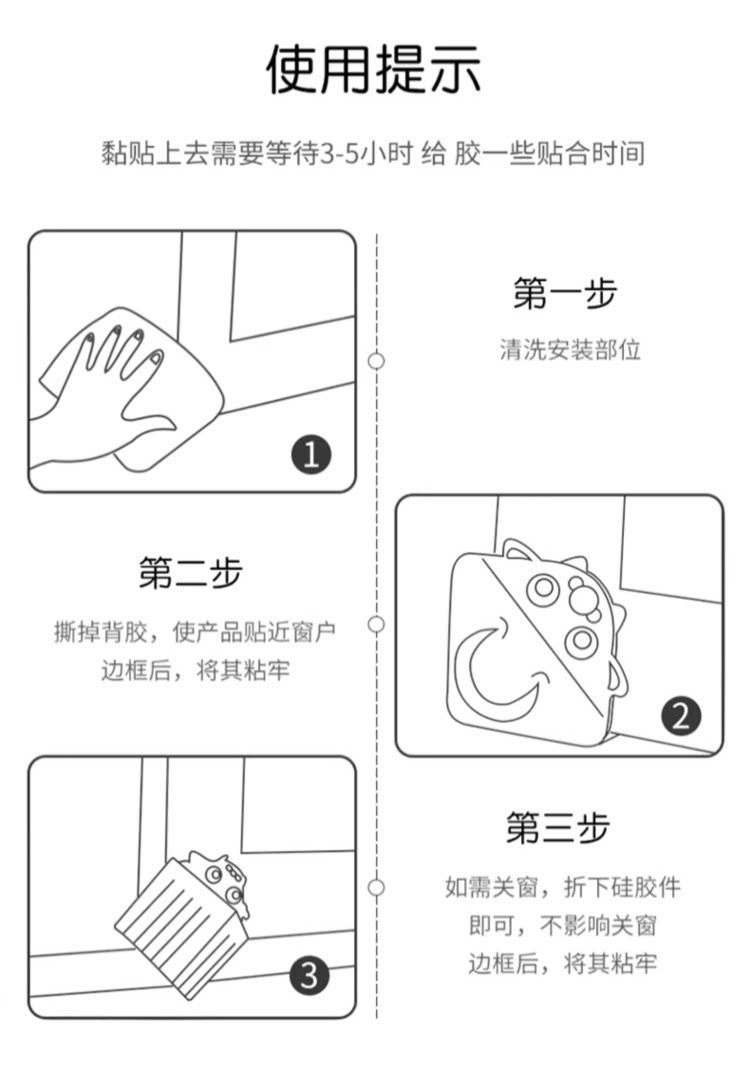 使用提示

黏贴上去需要等待3-5小时 给 胶一些贴合时间

1

第一步

清洗安装部位

第二步

撕掉背胶，使产品贴近窗户边框后，将其粘牢

2

3

第三步

如需关窗，折下硅胶件即可，不影响关窗边框后，将其粘牢