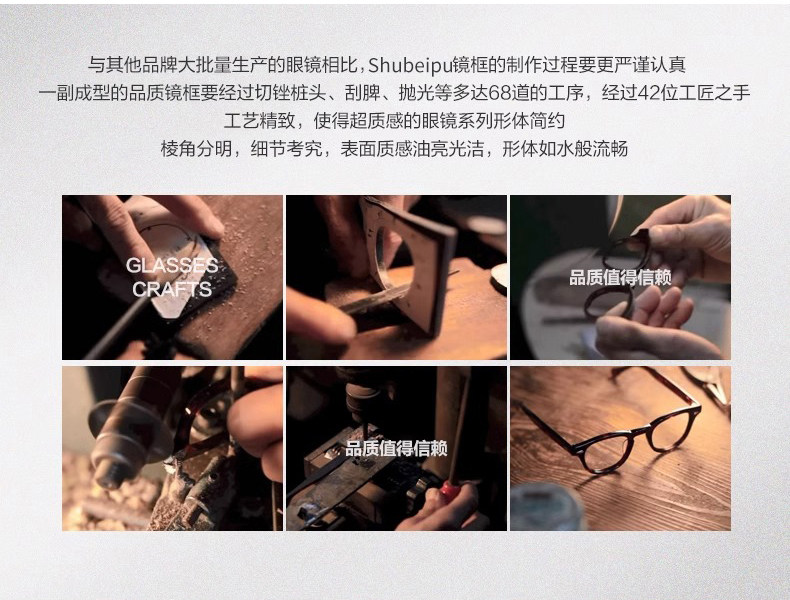 与其他品牌大批量生产的眼镜相比，Shubeipu镜框的制作过程要更严谨认真
一副成型的品质镜框要经过切锉桩头、刮脾、抛光等多达68道的工序，经过42位工匠之手
工艺精致，使得超质感的眼镜系列形体简约
棱角分明，细节考究，表面质感油亮光洁，形体如水般流畅

GLASSES CRAFTS

品质值得信赖

品质值得信赖