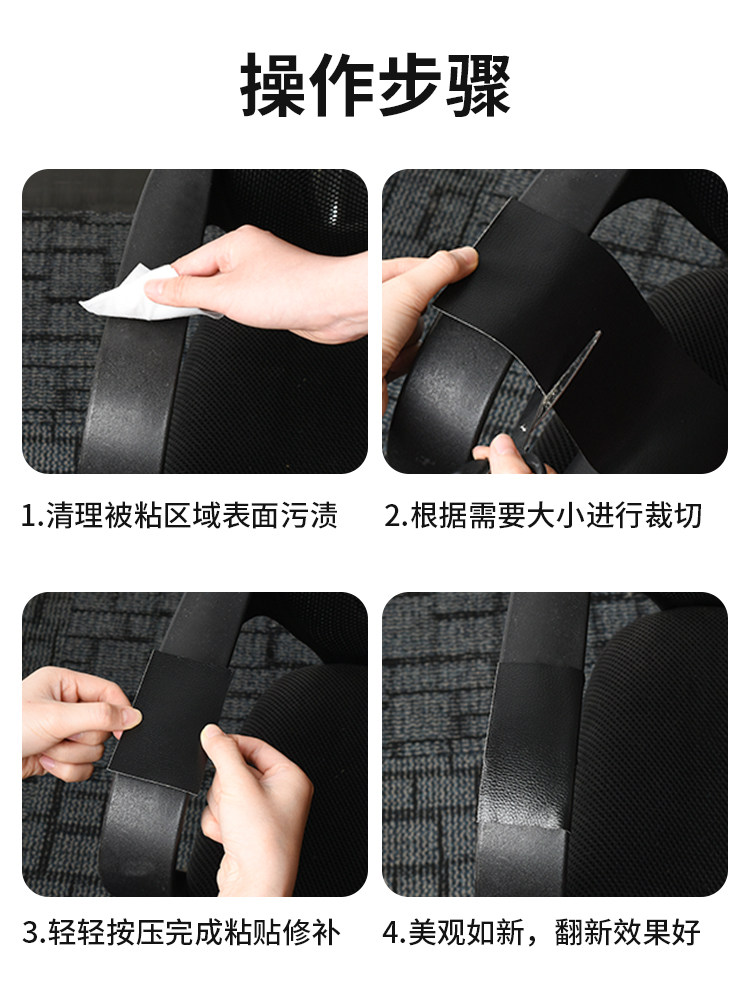 操作步骤

1.清理被粘区域表面污渍

2.根据需要大小进行裁切

3.轻轻按压完成粘贴修补

4.美观如新，翻新效果好