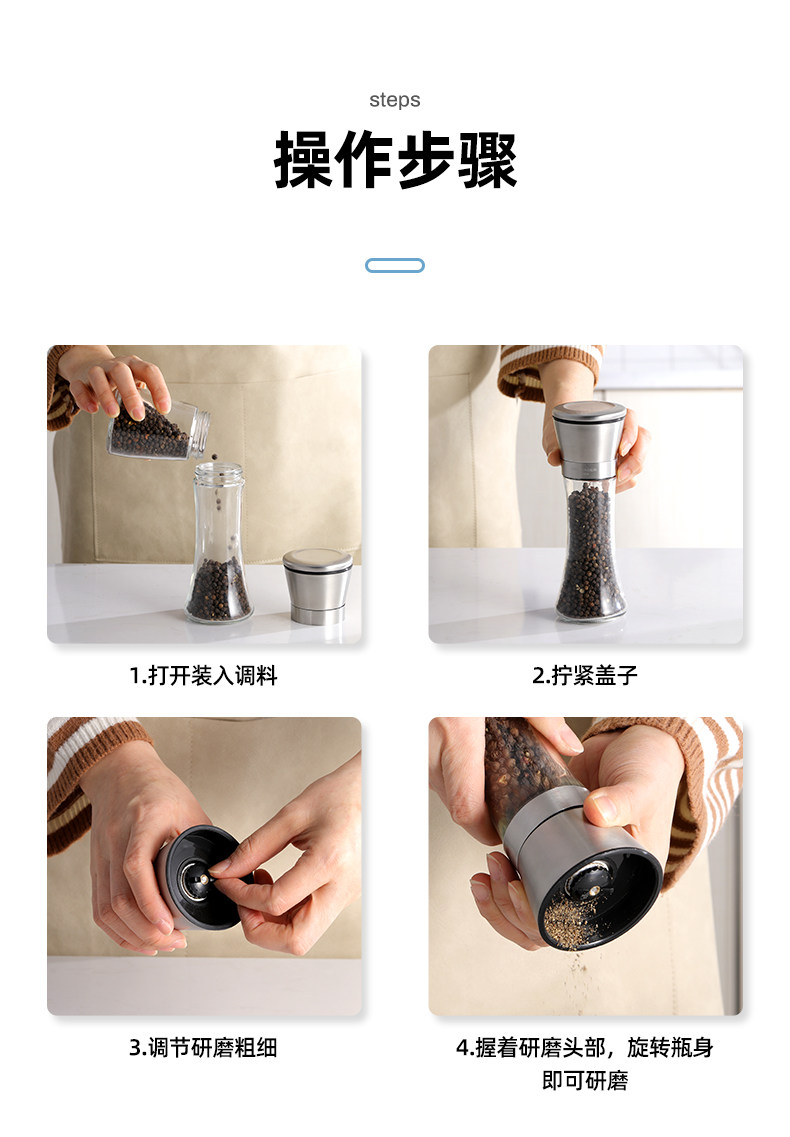 steps

操作步骤

1.打开装入调料

2.拧紧盖子

3.调节研磨粗细

4.握着研磨头部，旋转瓶身即可研磨