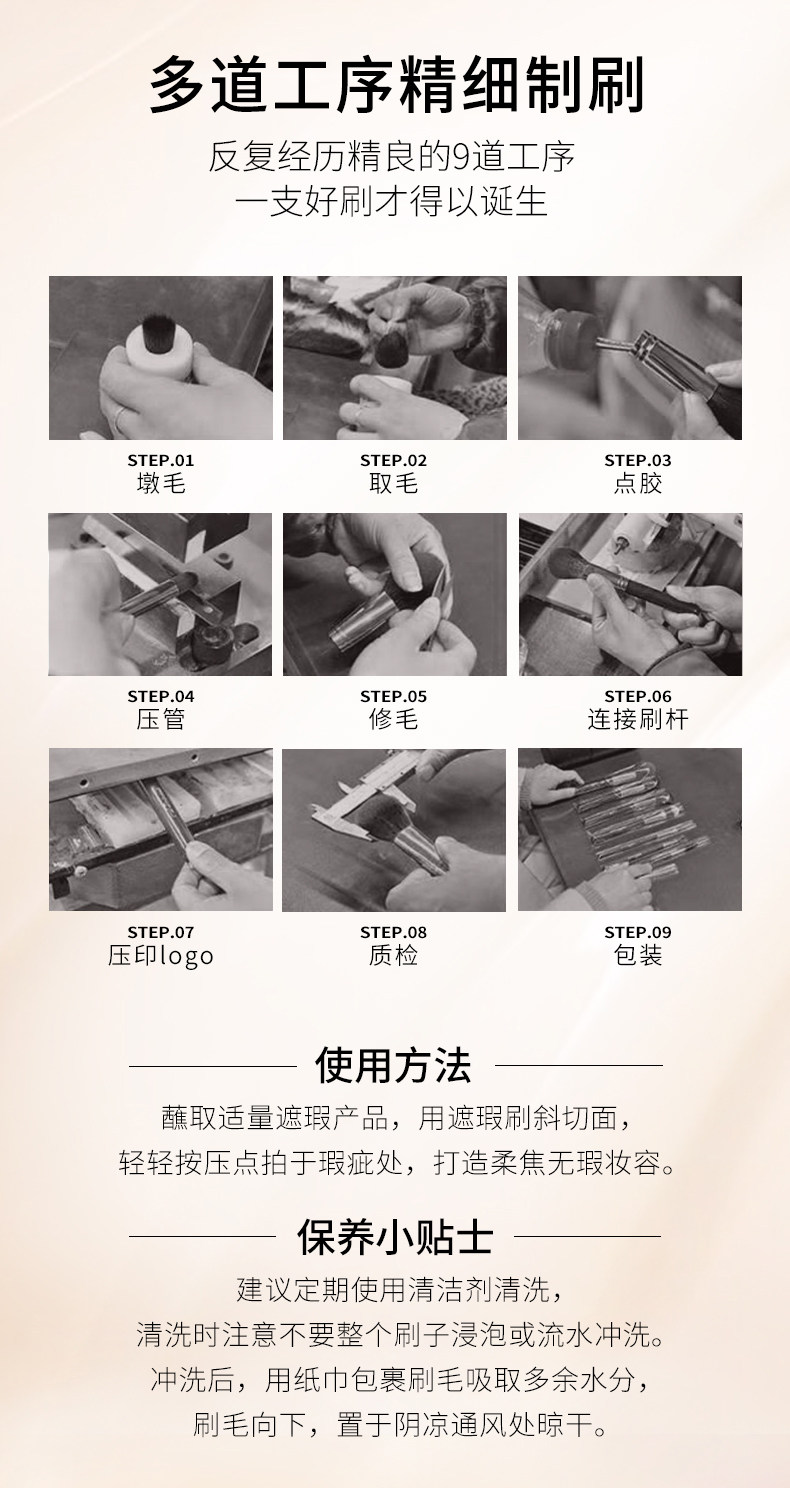 多道工序精细制刷

反复经历精良的9道工序
一支好刷才得以诞生

STEP.01
墩毛

STEP.02
取毛

STEP.03
点胶

STEP.04
压管

STEP.05
修毛

STEP.06
连接刷杆

STEP.07
压印logo

STEP.08
质检

STEP.09
包装

使用方法

蘸取适量遮瑕产品，用遮瑕刷斜切面，
轻轻按压点拍于瑕疵处，打造柔焦无瑕妆容。

保养小贴士

建议定期使用清洁剂清洗，
清洗时注意不要整个刷子浸泡或流水冲洗。
冲洗后，用纸巾包裹刷毛吸取多余水分，
刷毛向下，置于阴凉通风处晾干。