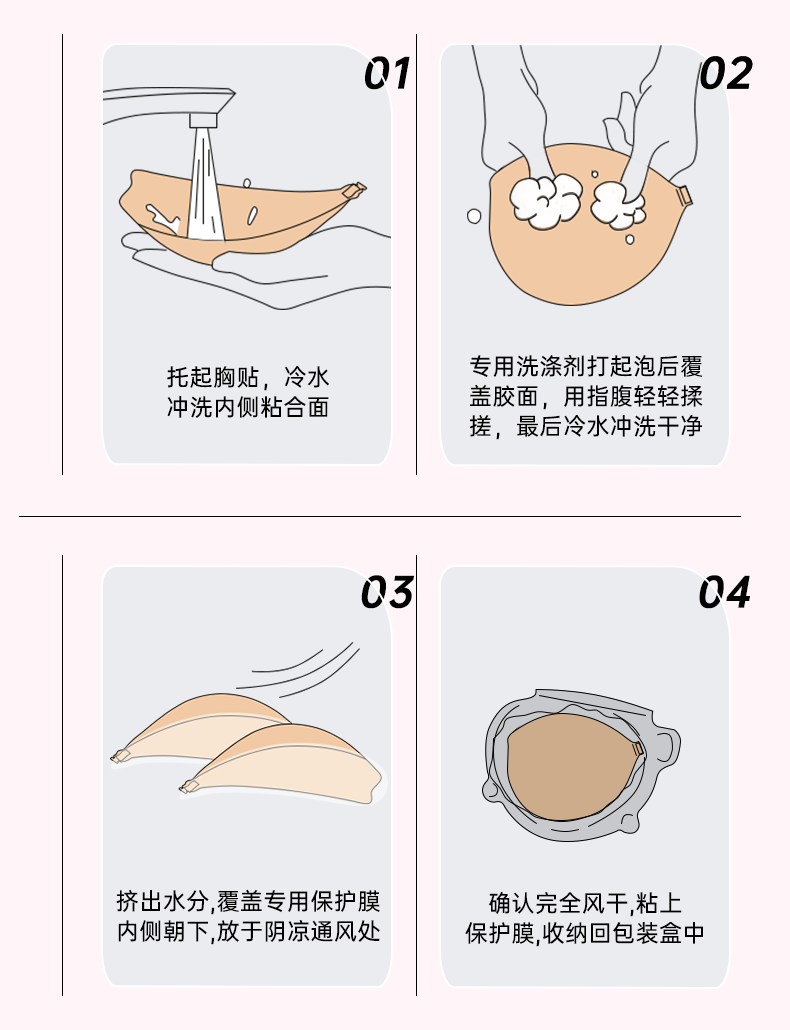 01

托起胸贴，冷水冲洗内侧粘合面

02

专用洗涤剂打起泡后覆盖胶面，用指腹轻轻揉搓，最后冷水冲洗干净

03

挤出水分,覆盖专用保护膜内侧朝下,放于阴凉通风处

04

确认完全风干,粘上保护膜,收纳回包装盒中