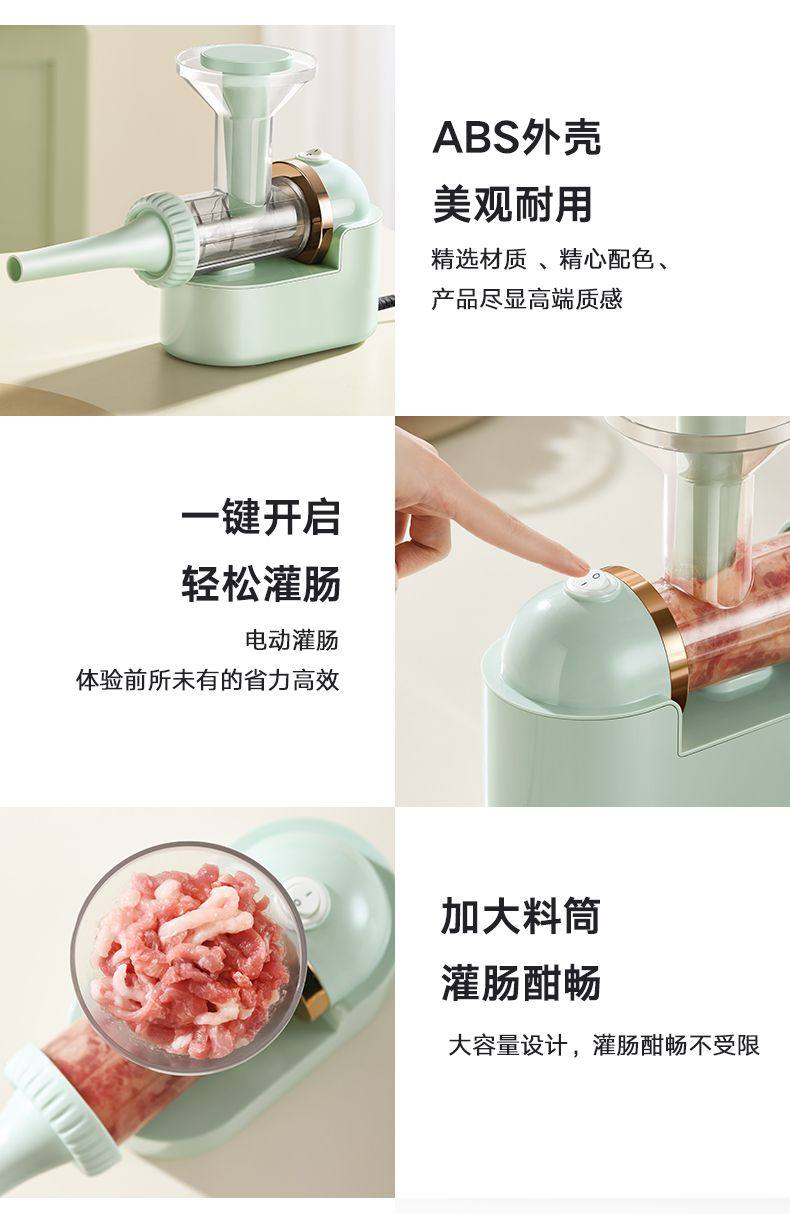 ABS外壳
美观耐用
精选材质 、精心配色、
产品尽显高端质感

一键开启
轻松灌肠
电动灌肠
体验前所未有的省力高效

加大料筒
灌肠酣畅
大容量设计，灌肠酣畅不受限