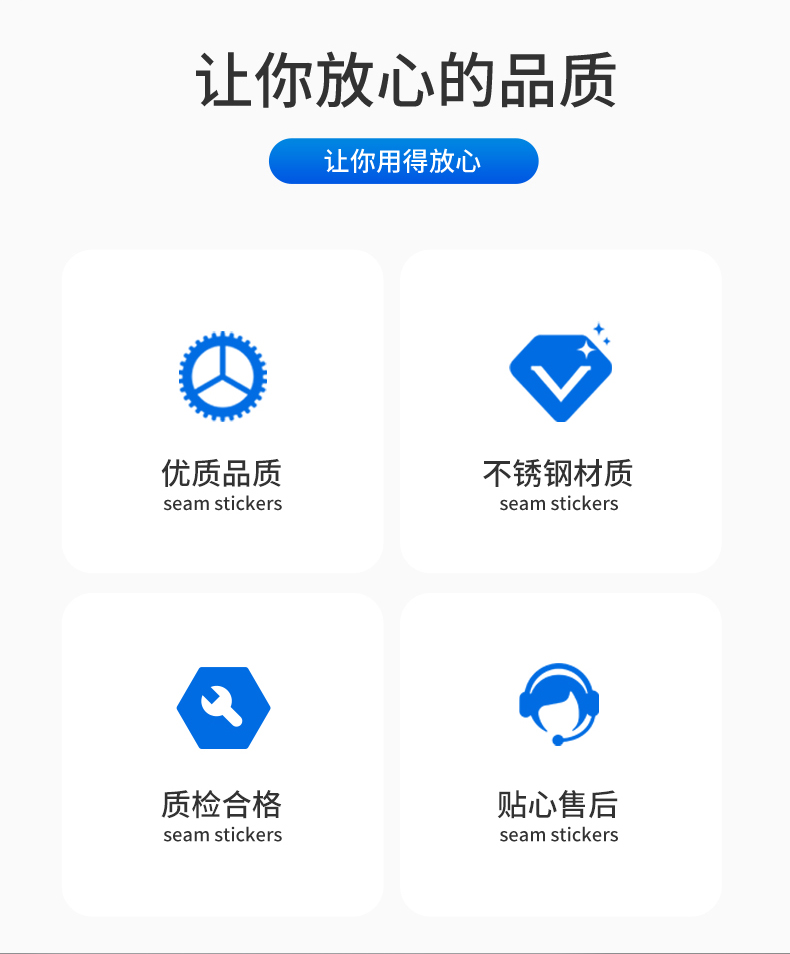 让你放心的品质

让你用得放心

优质品质
seam stickers

不锈钢材质
seam stickers

质检合格
seam stickers

贴心售后
seam stickers