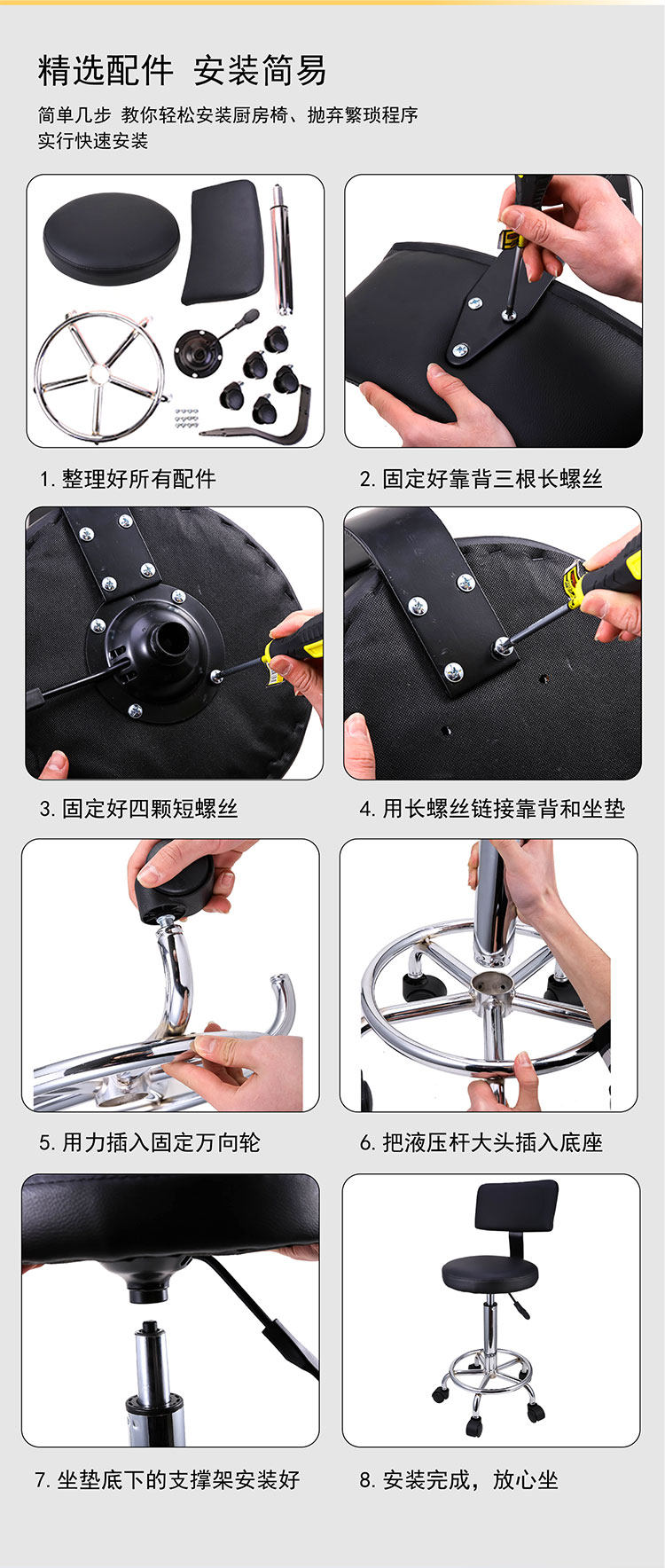 精选配件 安装简易

简单几步 教你轻松安装厨房椅、抛弃繁琐程序
实行快速安装

1. 整理好所有配件

2. 固定好靠背三根长螺丝

3. 固定好四颗短螺丝

4. 用长螺丝链接靠背和坐垫

5. 用力插入固定万向轮

6. 把液压杆大头插入底座

7. 坐垫底下的支撑架安装好

8. 安装完成，放心坐