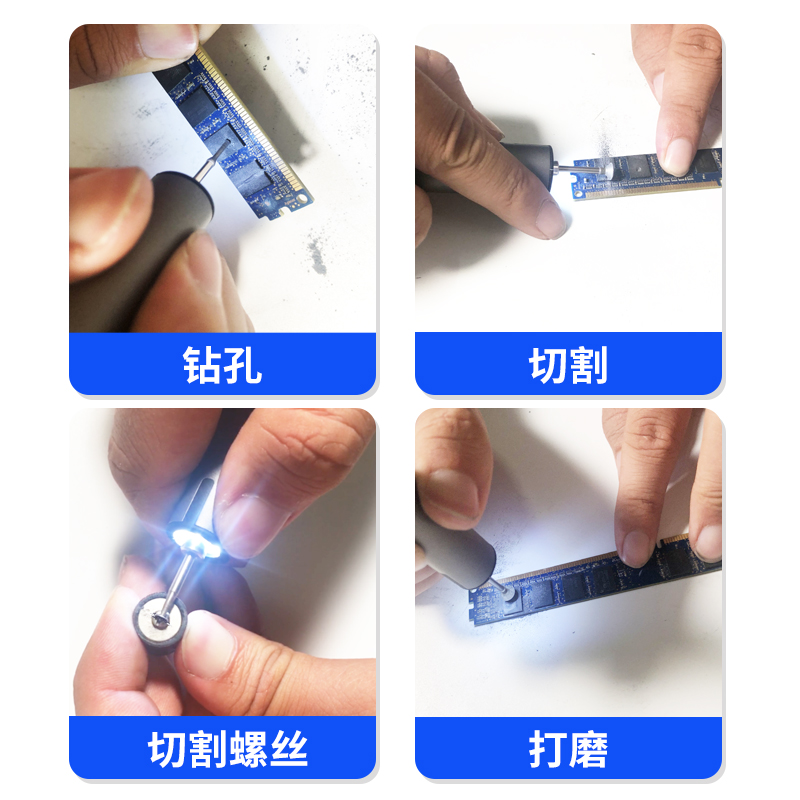 钻孔

切割

切割螺丝

打磨