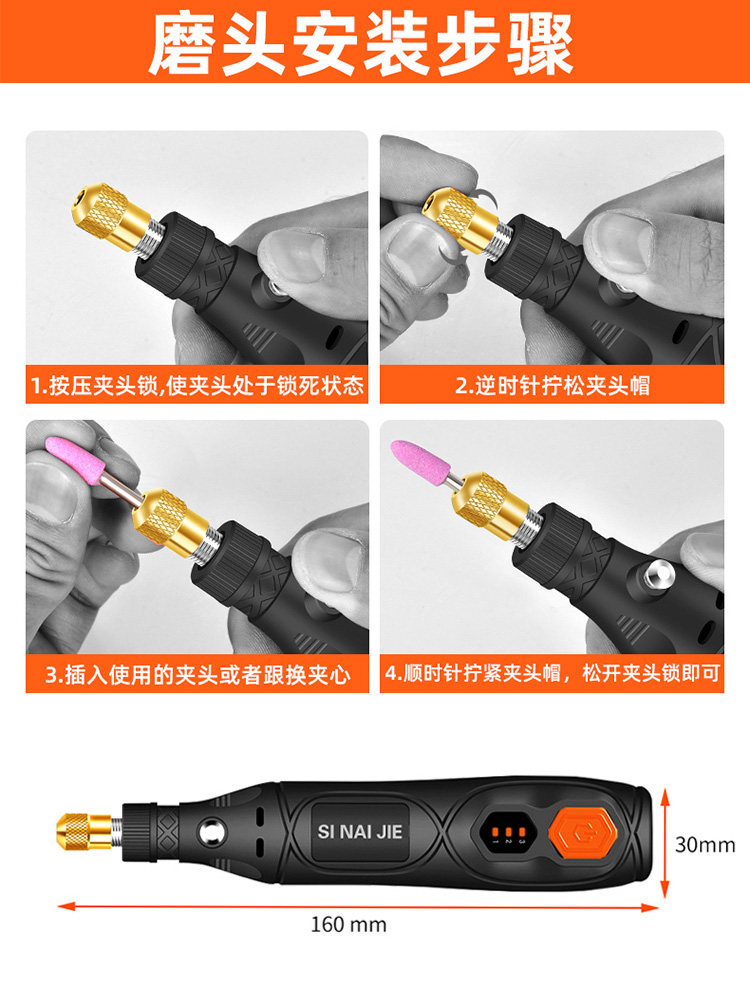 磨头安装步骤

1.按压夹头锁,使夹头处于锁死状态

2.逆时针拧松夹头帽

3.插入使用的夹头或者跟换夹心

4.顺时针拧紧夹头帽，松开夹头锁即可

SI NAI JIE

1 2 3

30mm

160 mm