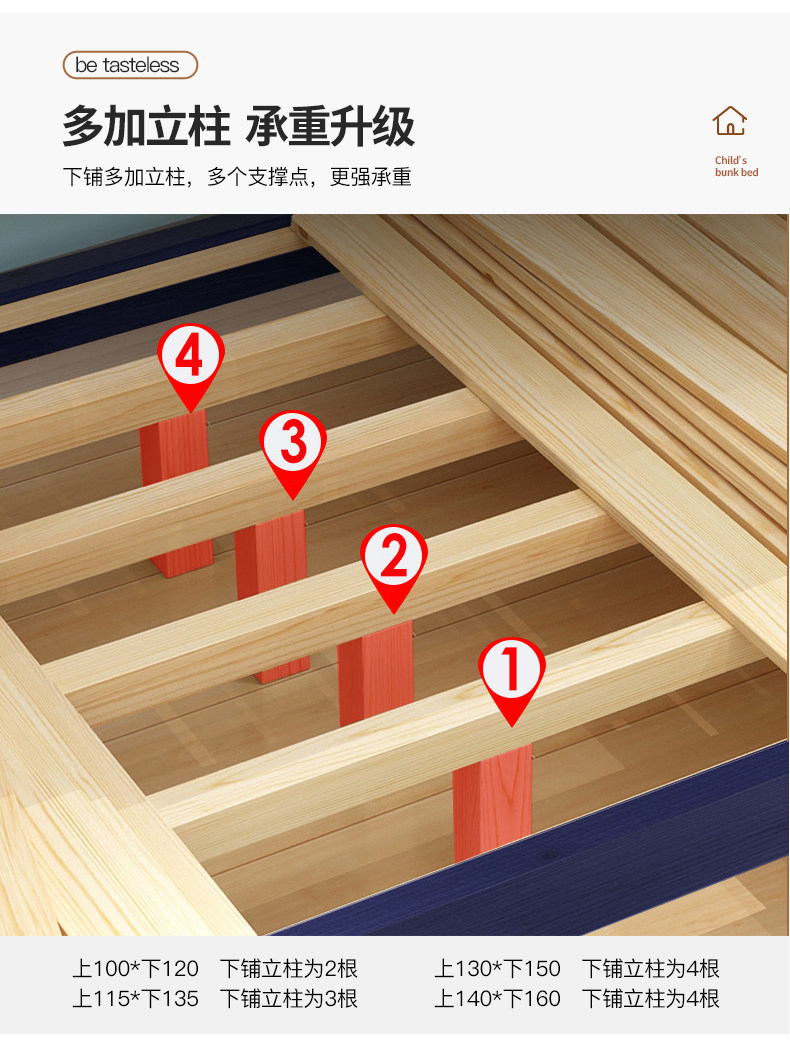 be tasteless

多加立柱 承重升级

下铺多加立柱，多个支撑点，更强承重

Child's bunk bed

4

3

2

1

上100*下120 下铺立柱为2根
上115*下135 下铺立柱为3根

上130*下150 下铺立柱为4根
上140*下160 下铺立柱为4根