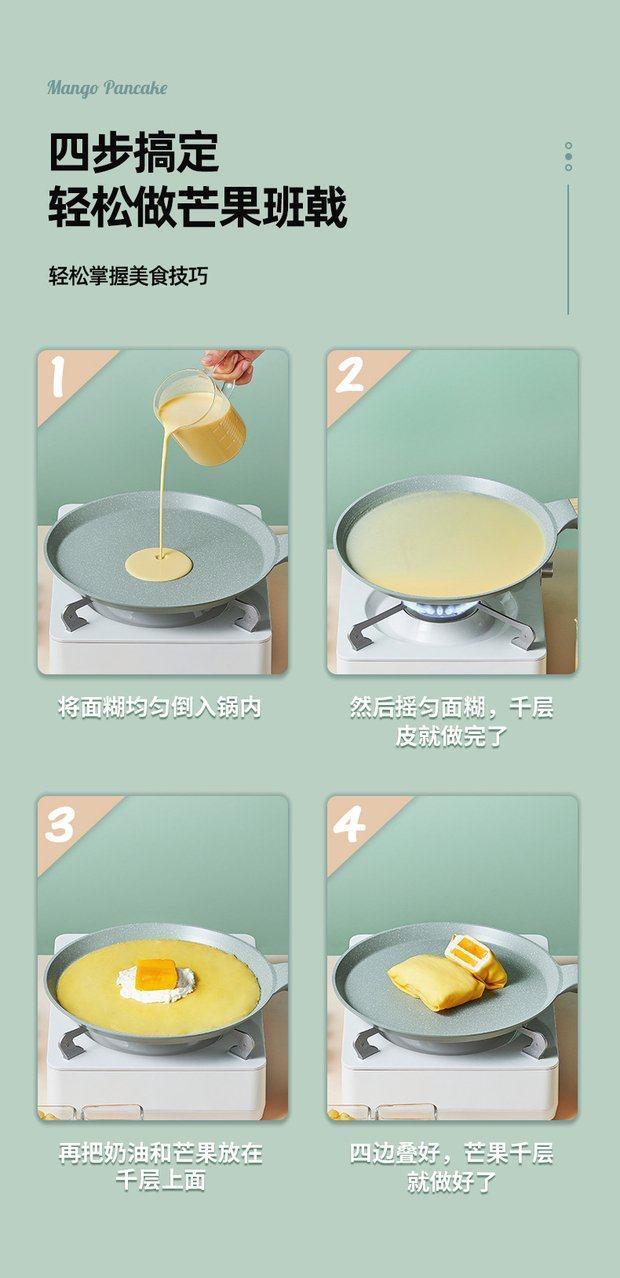 Mango Pancake

四步搞定
轻松做芒果班戟

轻松掌握美食技巧

1

将面糊均匀倒入锅内

2

然后摇匀面糊，千层皮就做完了

3

再把奶油和芒果放在千层上面

4

四边叠好，芒果千层就做好了