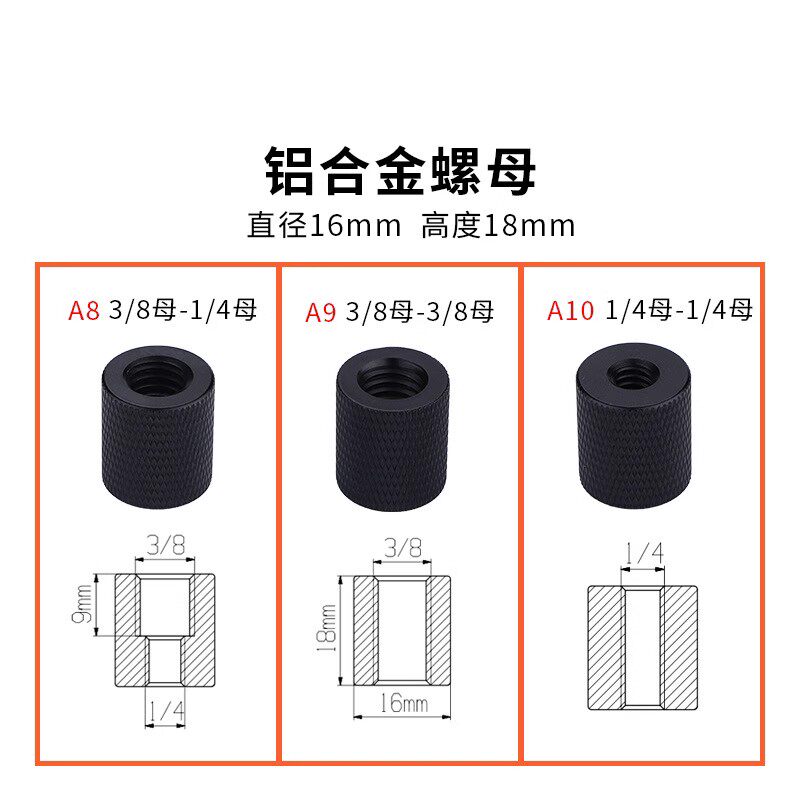 铝合金螺母

直径16mm 高度18mm

A8 3/8母-1/4母

3/8

9mm

1/4

A9 3/8母-3/8母

3/8

18mm

16mm

A10 1/4母-1/4母

1/4