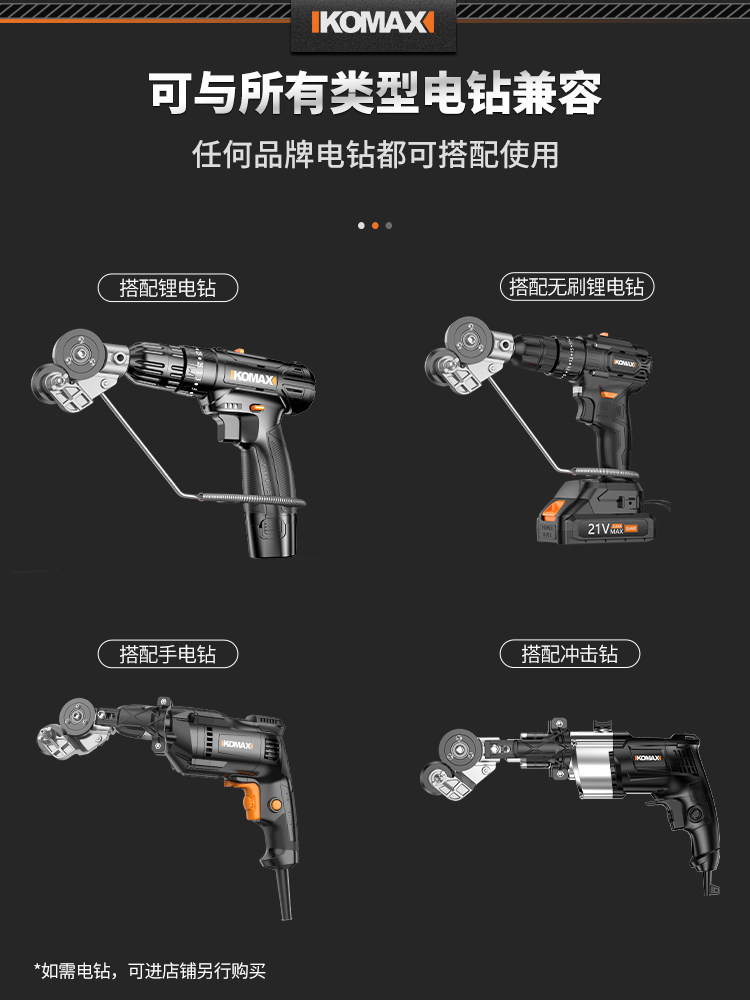 KOMAX

可与所有类型电钻兼容

任何品牌电钻都可搭配使用

搭配锂电钻

KOMAX

搭配无刷锂电钻

KOMAX

21V MAX

搭配手电钻

KOMAX

搭配冲击钻

KOMAX

*如需电钻，可进店铺另行购买