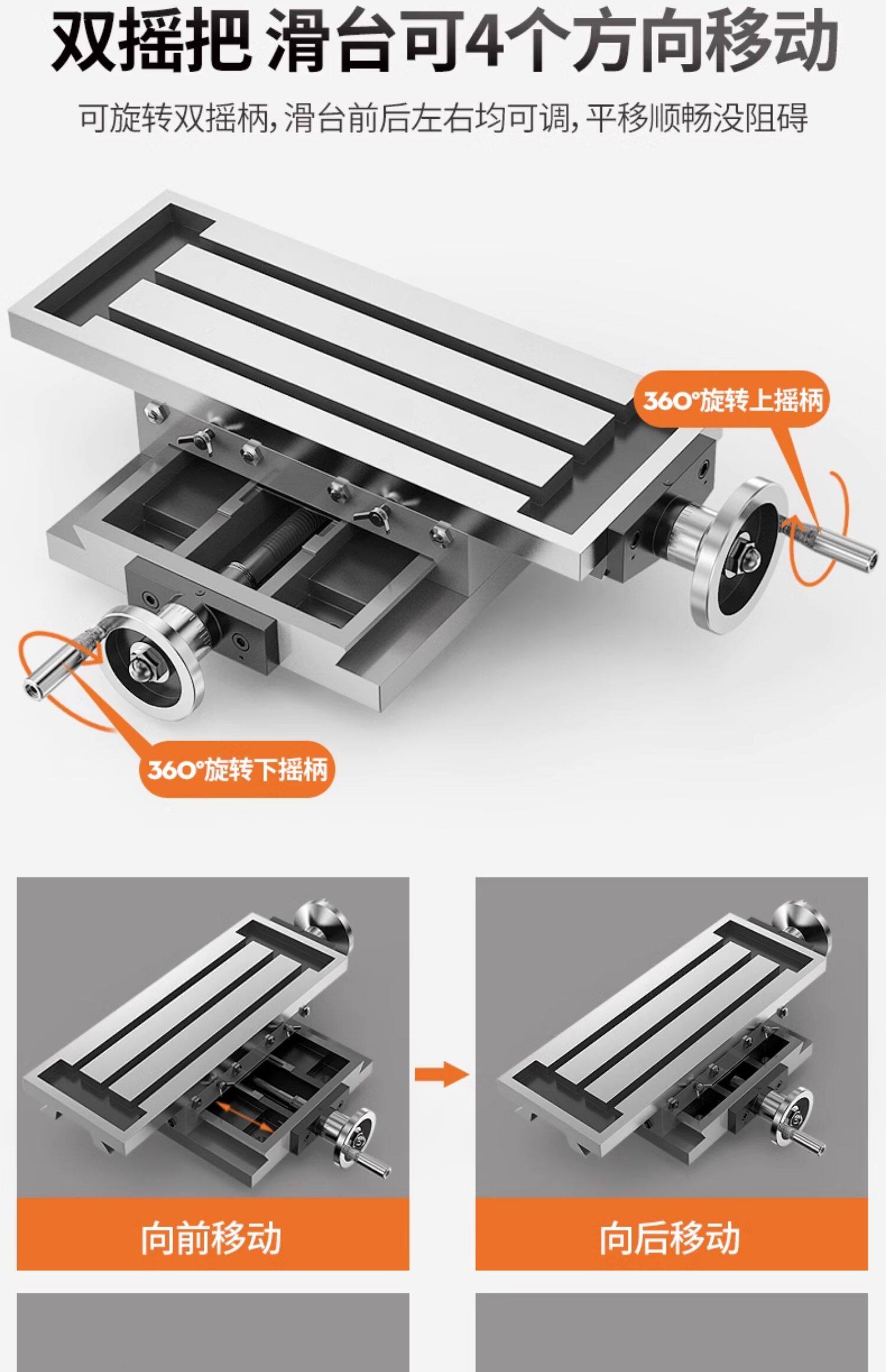 双摇把 滑台可4个方向移动

可旋转双摇柄，滑台前后左右均可调，平移顺畅没阻碍

360°旋转上摇柄

360°旋转下摇柄

向前移动

向后移动