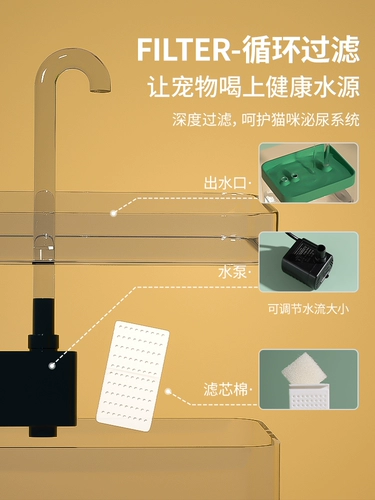 FILTER-循环过滤
让宠物喝上健康水源

深度过滤，呵护猫咪泌尿系统

出水口·

水泵·

可调节水流大小

滤芯棉·