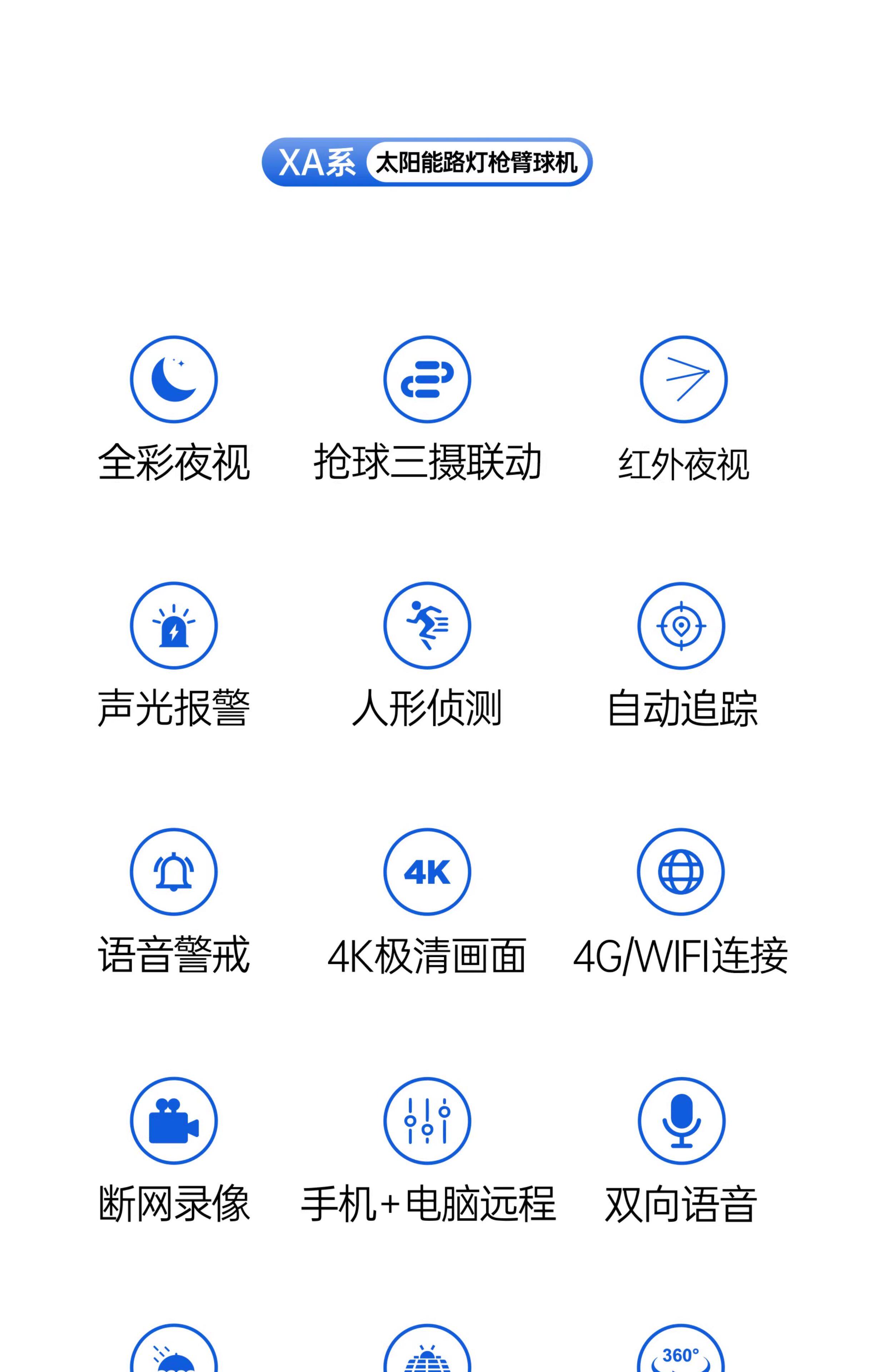 XA系 太阳能路灯枪臂球机

全彩夜视

抢球三摄联动

红外夜视

声光报警

人形侦测

自动追踪

语音警戒

4K

4K极清画面

4G/WIFI连接

断网录像

手机+电脑远程

双向语音

360°