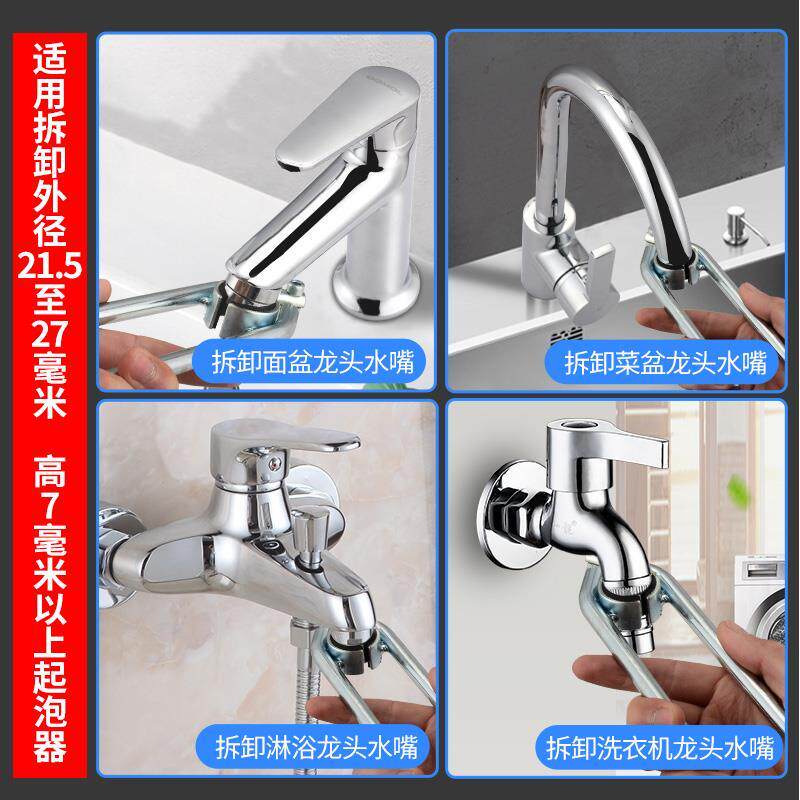 适用拆卸外径21.5至27毫米

高7毫米以上起泡器

拆卸面盆龙头水嘴

拆卸菜盆龙头水嘴

拆卸淋浴龙头水嘴

拆卸洗衣机龙头水嘴