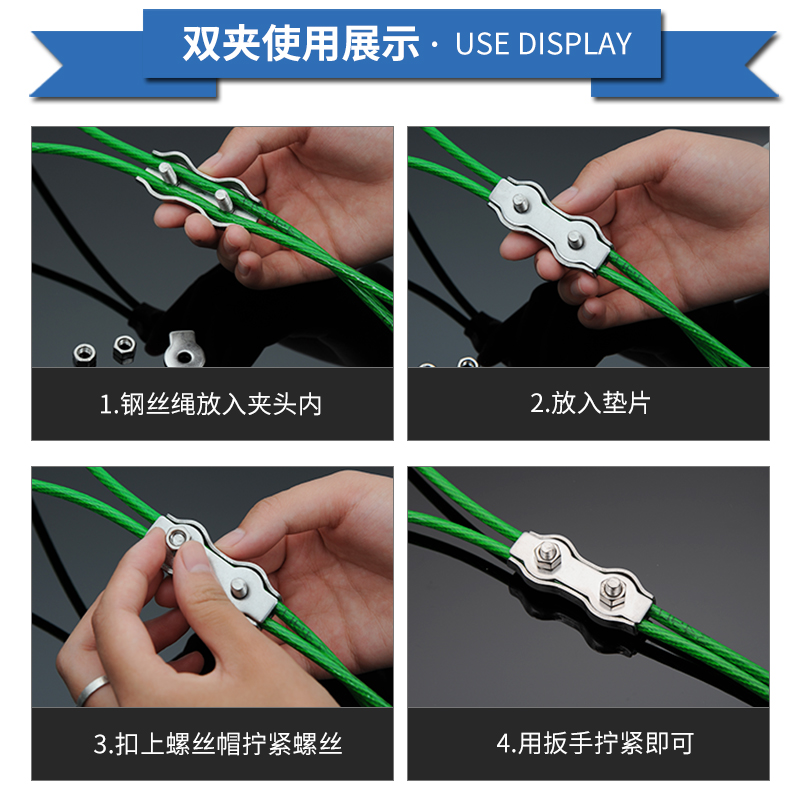 双夹使用展示 · USE DISPLAY

1.钢丝绳放入夹头内

2.放入垫片

3.扣上螺丝帽拧紧螺丝

4.用扳手拧紧即可