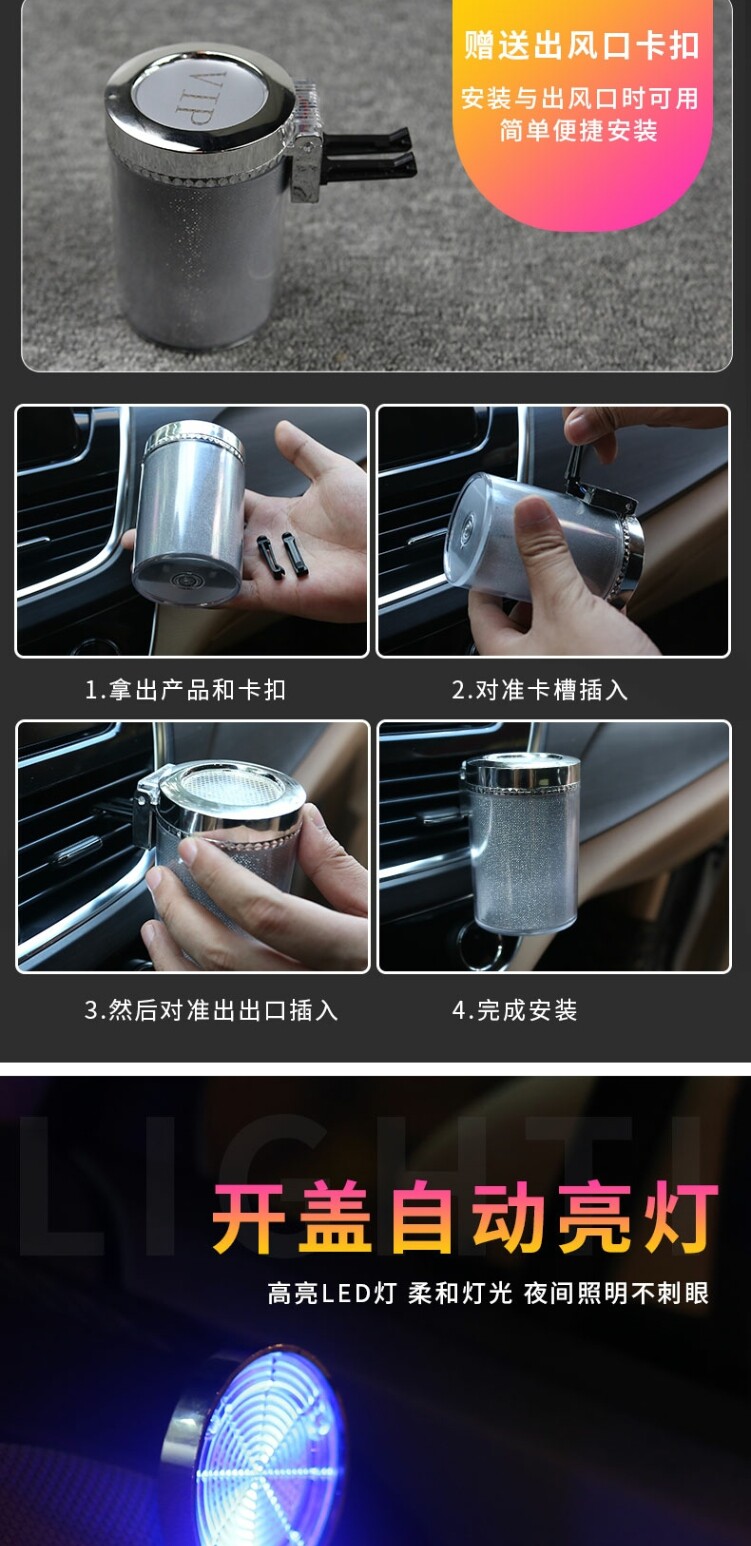 VIP

赠送出风口卡扣

安装与出风口时可用
简单便捷安装

1.拿出产品和卡扣

2.对准卡槽插入

3.然后对准出出口插入

4.完成安装

LIGHTI

开盖自动亮灯

高亮LED灯 柔和灯光 夜间照明不刺眼