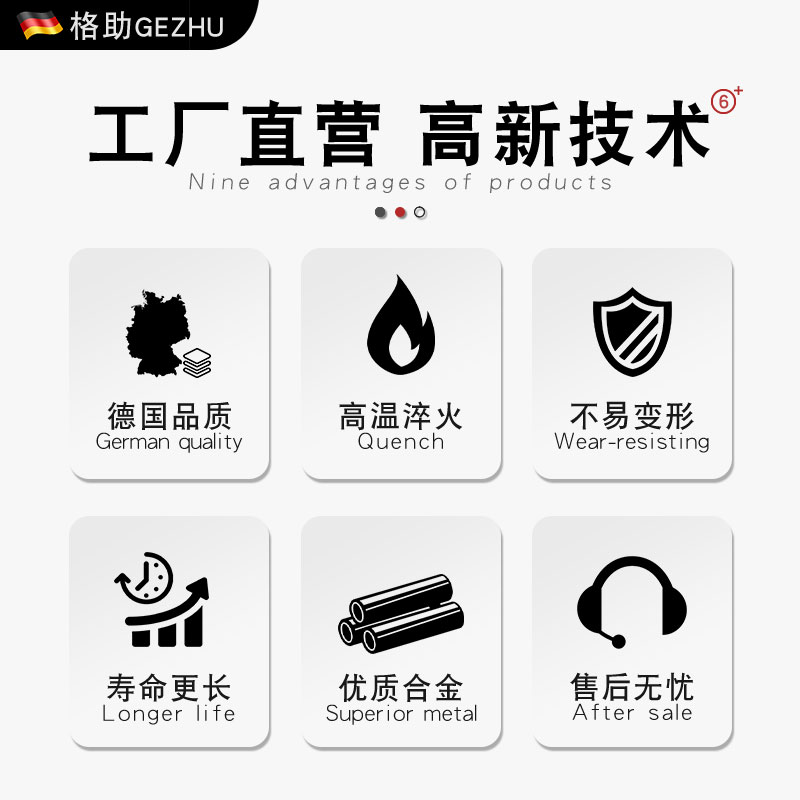 格助GEZHU

工厂直营 高新技术

6+

Nine advantages of products

德国品质
German quality

高温淬火
Quench

不易变形
Wear-resisting

寿命更长
Longer life

优质合金
Superior metal

售后无忧
After sale