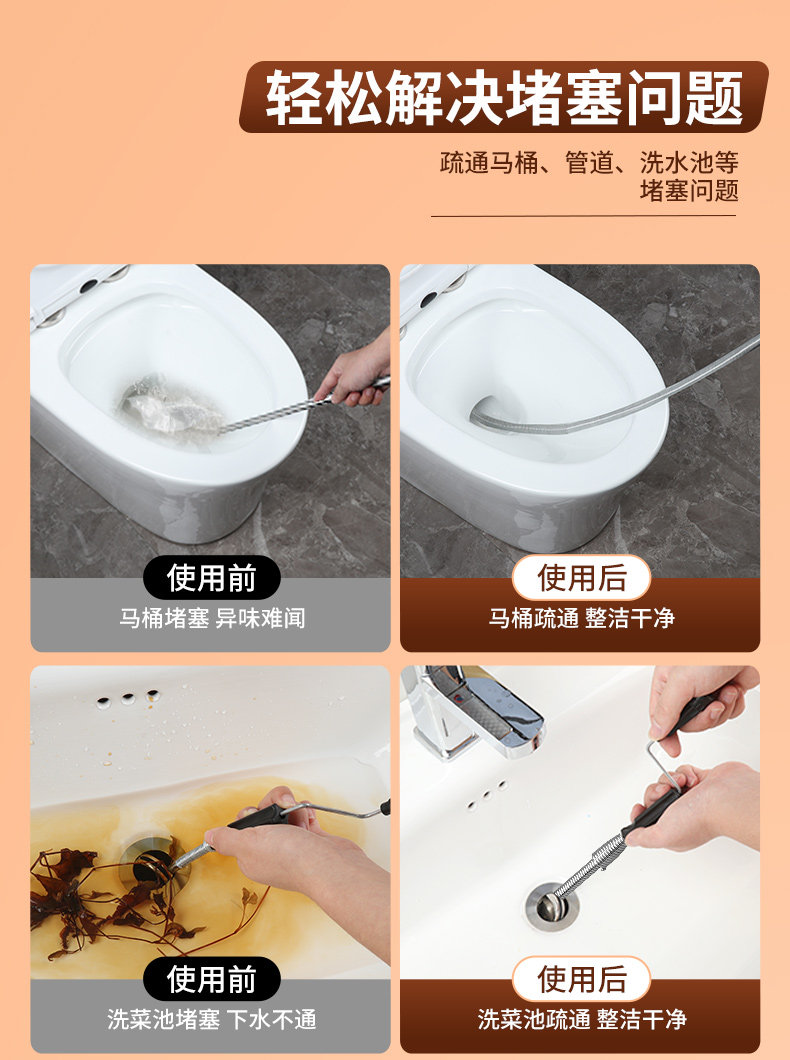 轻松解决堵塞问题

疏通马桶、管道、洗水池等堵塞问题

使用前
马桶堵塞 异味难闻

使用后
马桶疏通 整洁干净

使用前
洗菜池堵塞 下水不通

使用后
洗菜池疏通 整洁干净