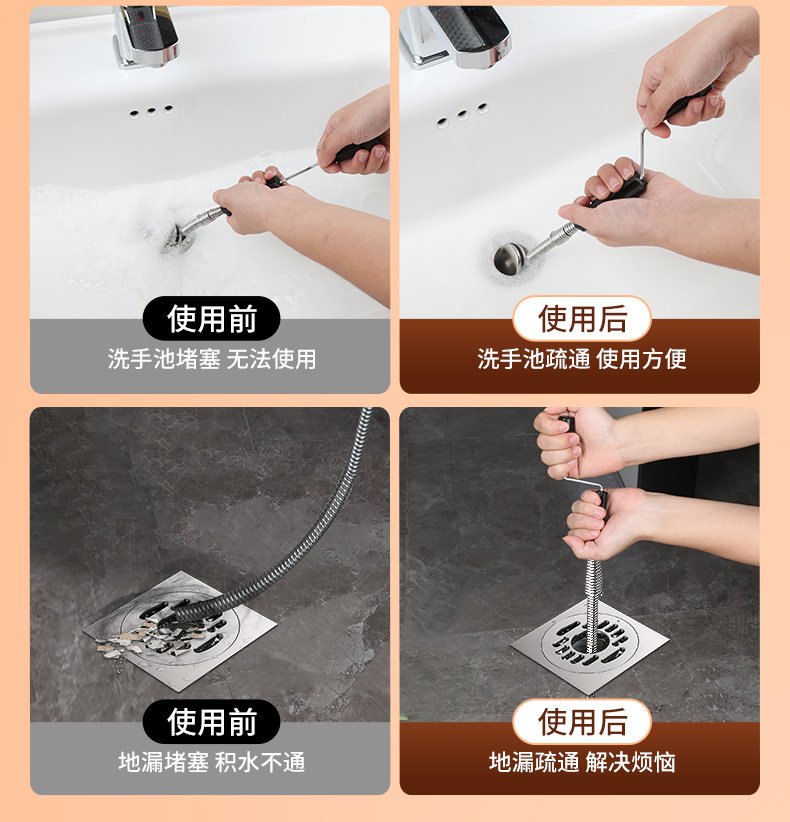 使用前
洗手池堵塞 无法使用

使用后
洗手池疏通 使用方便

使用前
地漏堵塞 积水不通

使用后
地漏疏通 解决烦恼