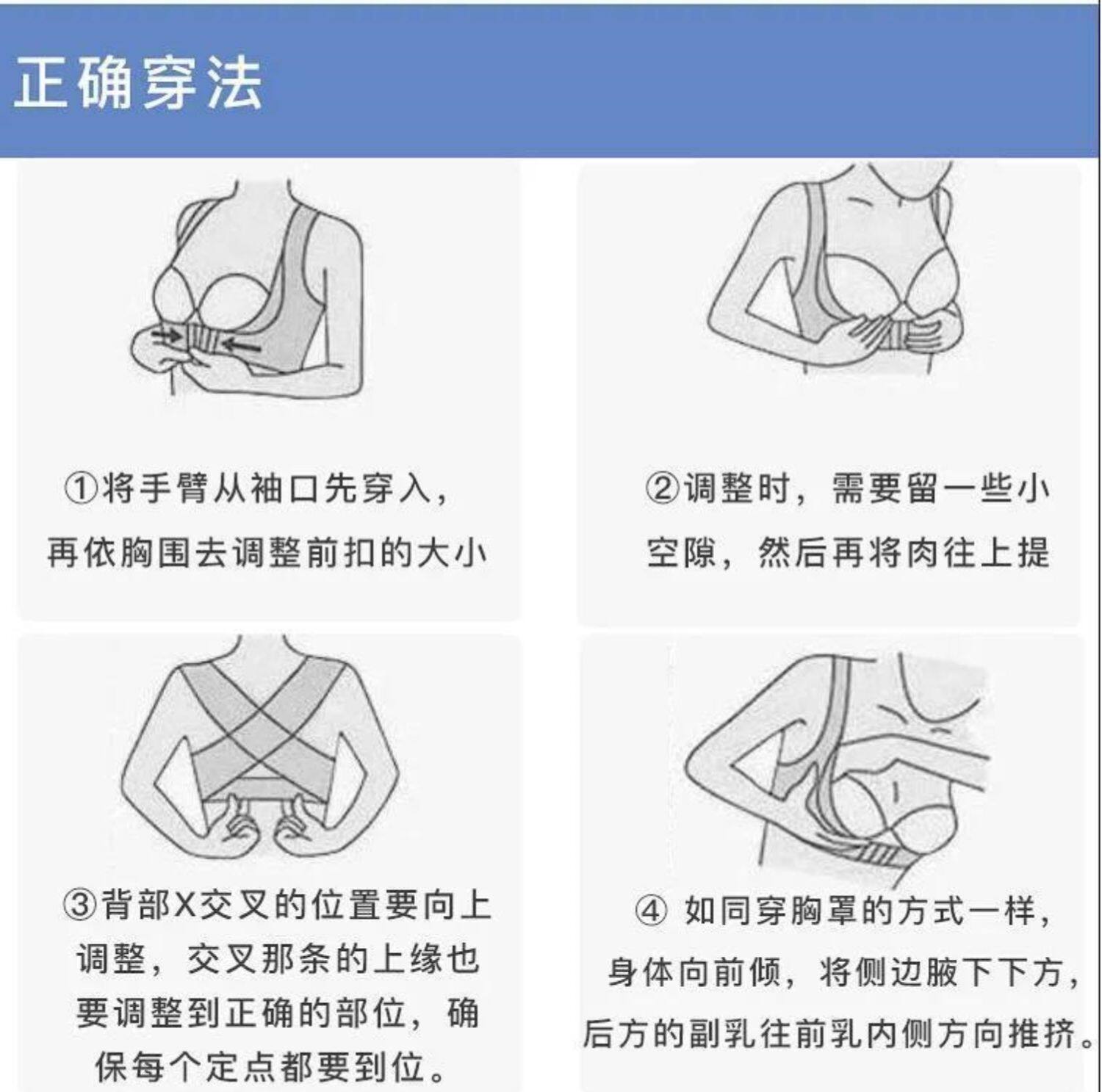 正确穿法

①将手臂从袖口先穿入，再依胸围去调整前扣的大小

②调整时，需要留一些小空隙，然后再将肉往上提

③背部X交叉的位置要向上调整，交叉那条的上缘也要调整到正确的部位，确保每个定点都要到位。

④ 如同穿胸罩的方式一样，身体向前倾，将侧边腋下下方，后方的副乳往前乳内侧方向推挤。