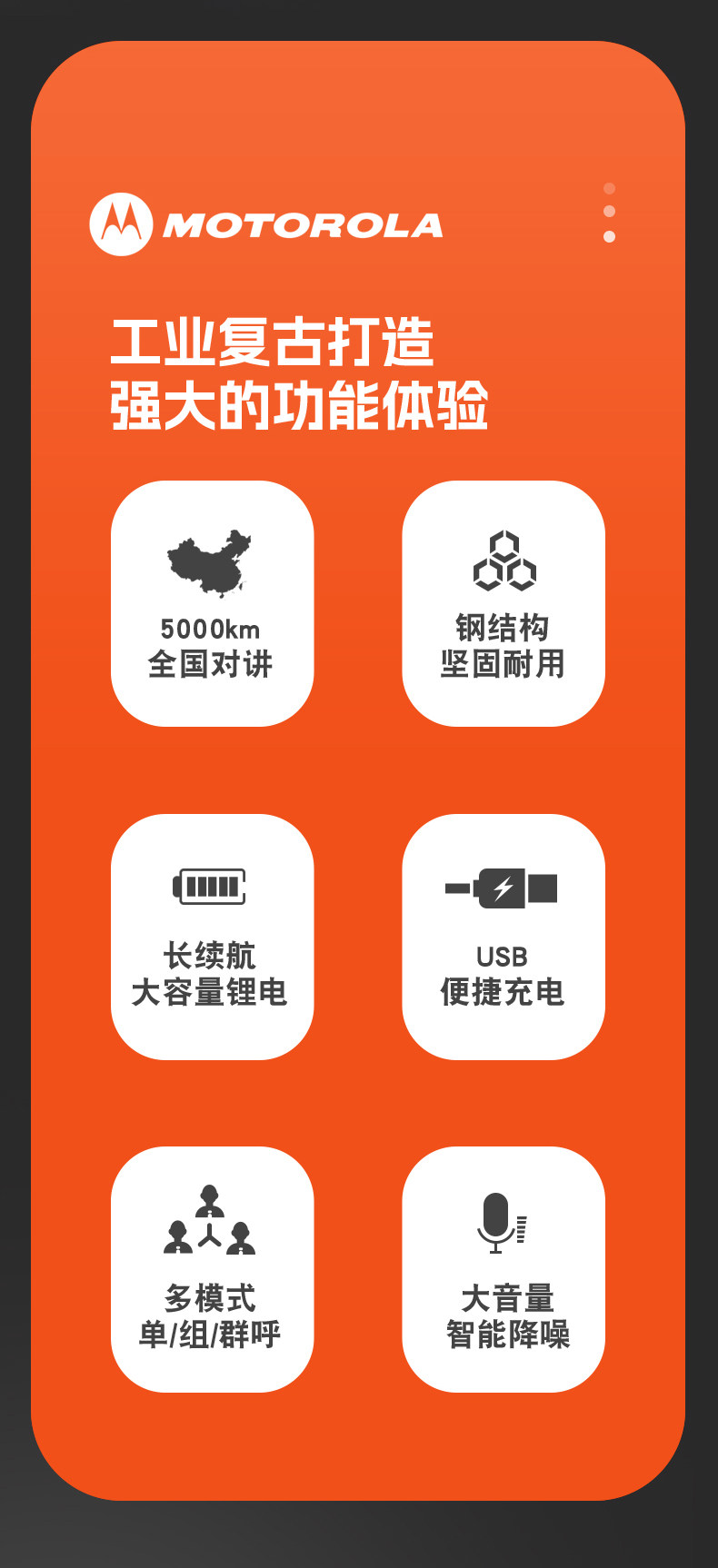 MOTOROLA

工业复古打造
强大的功能体验

5000km
全国对讲

钢结构
坚固耐用

长续航
大容量锂电

USB
便捷充电

多模式
单/组/群呼

大音量
智能降噪