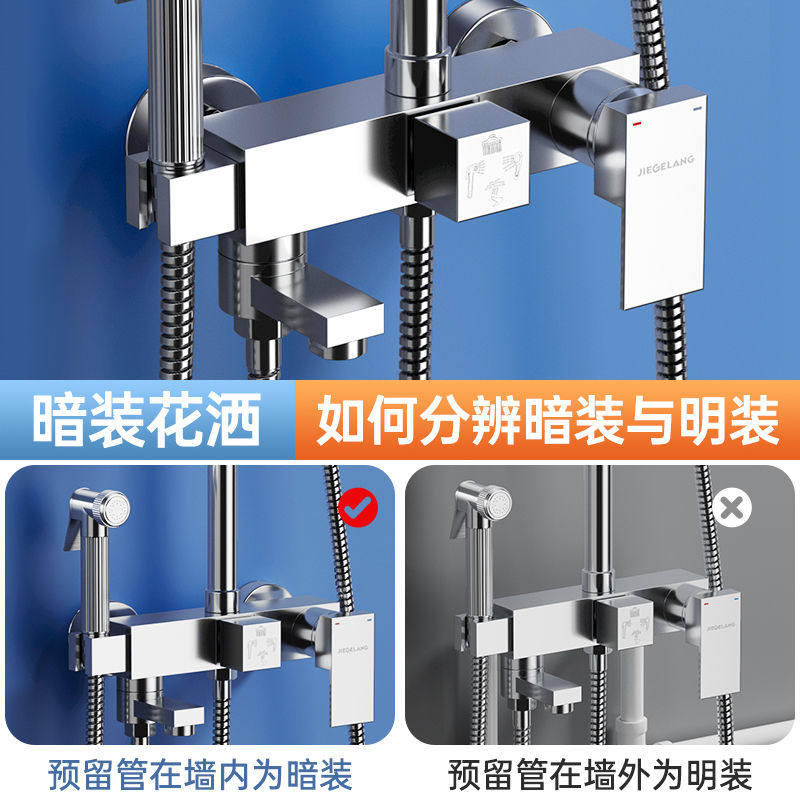 JIEGELANG

暗装花洒

如何分辨暗装与明装

JIEGELANG

JIEGELANG

预留管在墙内为暗装

预留管在墙外为明装