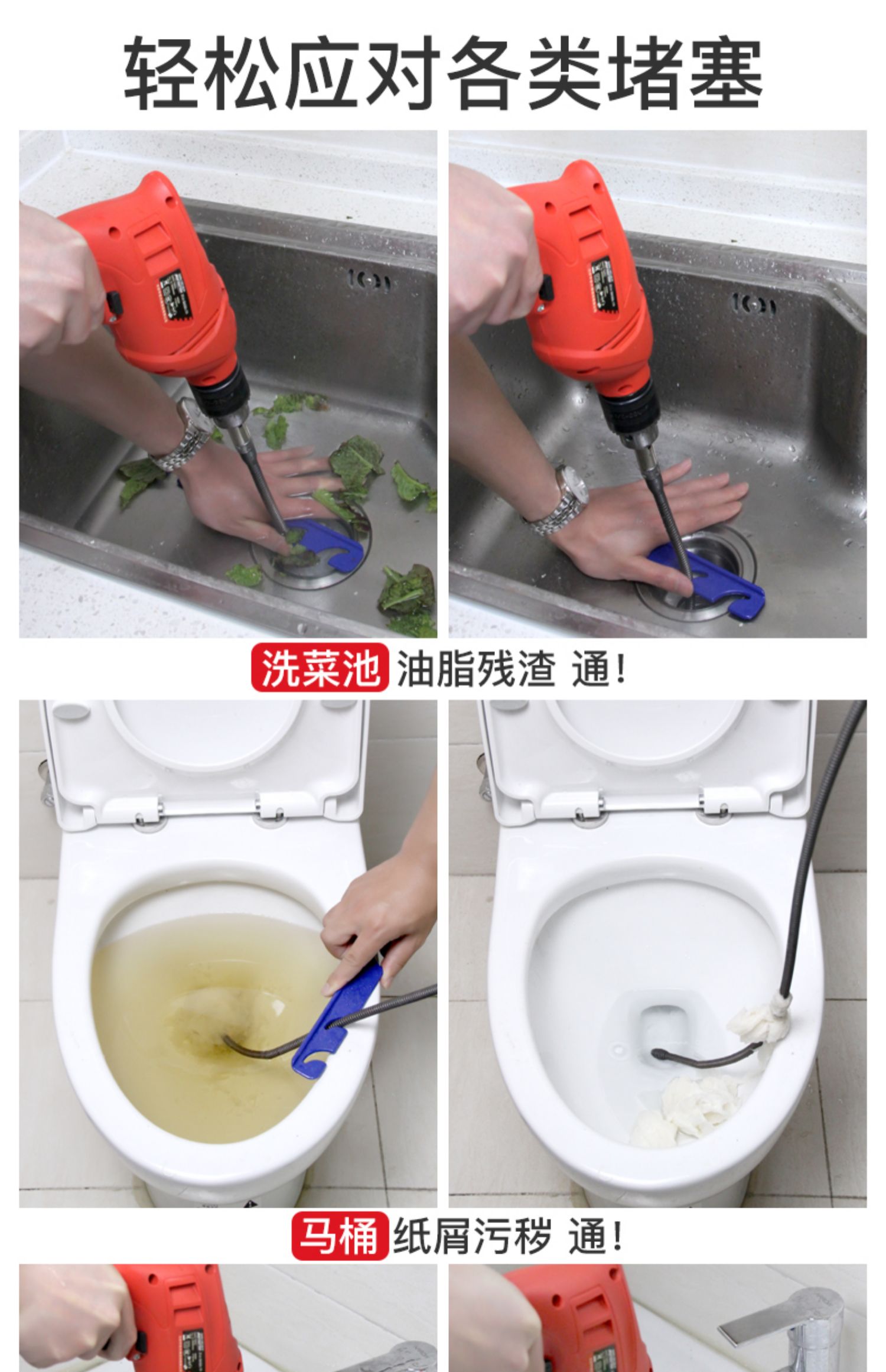 轻松应对各类堵塞

洗菜池 油脂残渣 通!

马桶 纸屑污秽 通!