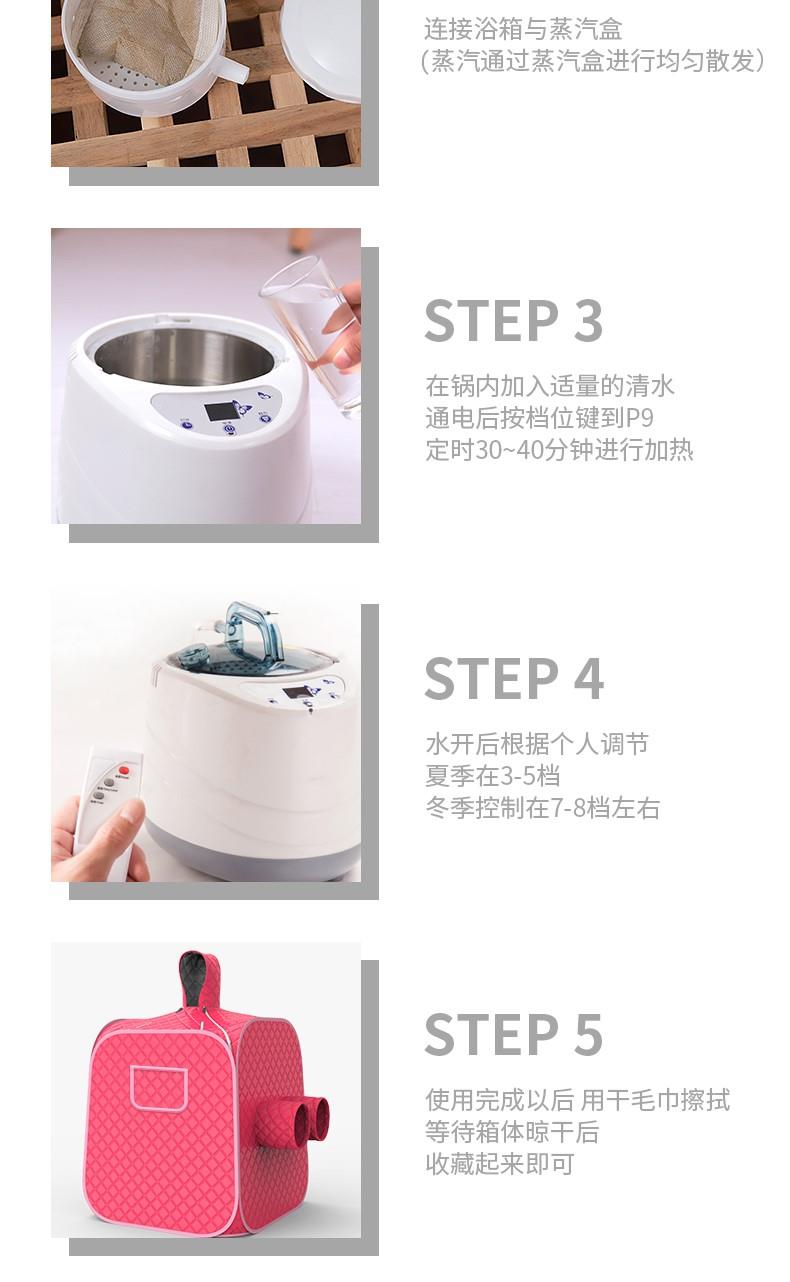 连接浴箱与蒸汽盒
（蒸汽通过蒸汽盒进行均匀散发）

STEP 3

在锅内加入适量的清水
通电后按档位键到P9
定时30~40分钟进行加热

STEP 4

水开后根据个人调节
夏季在3-5档
冬季控制在7-8档左右

STEP 5

使用完成以后 用干毛巾擦拭
等待箱体晾干后
收藏起来即可