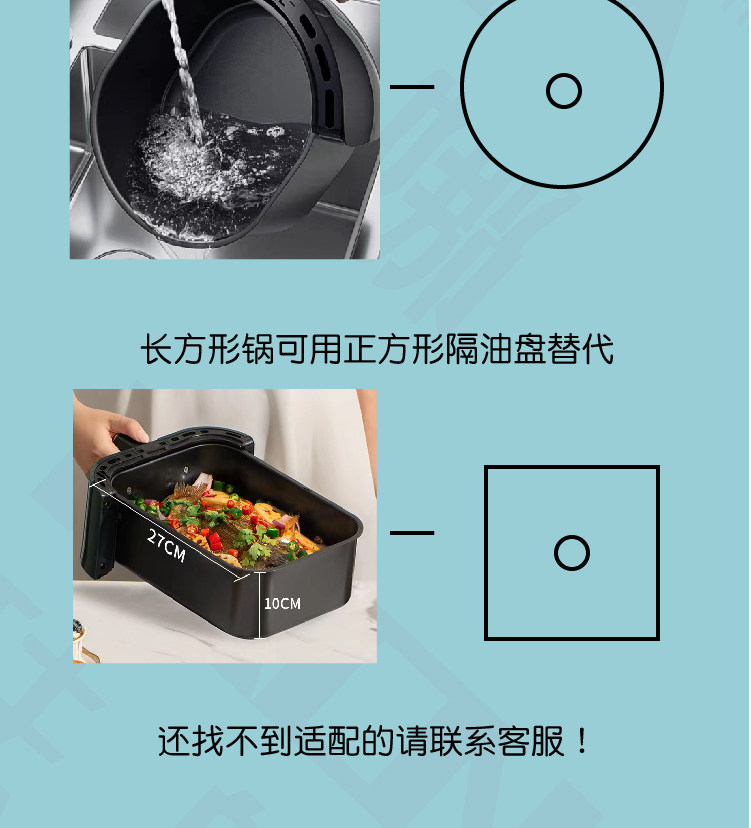 长方形锅可用正方形隔油盘替代

27CM

10CM

还找不到适配的请联系客服！