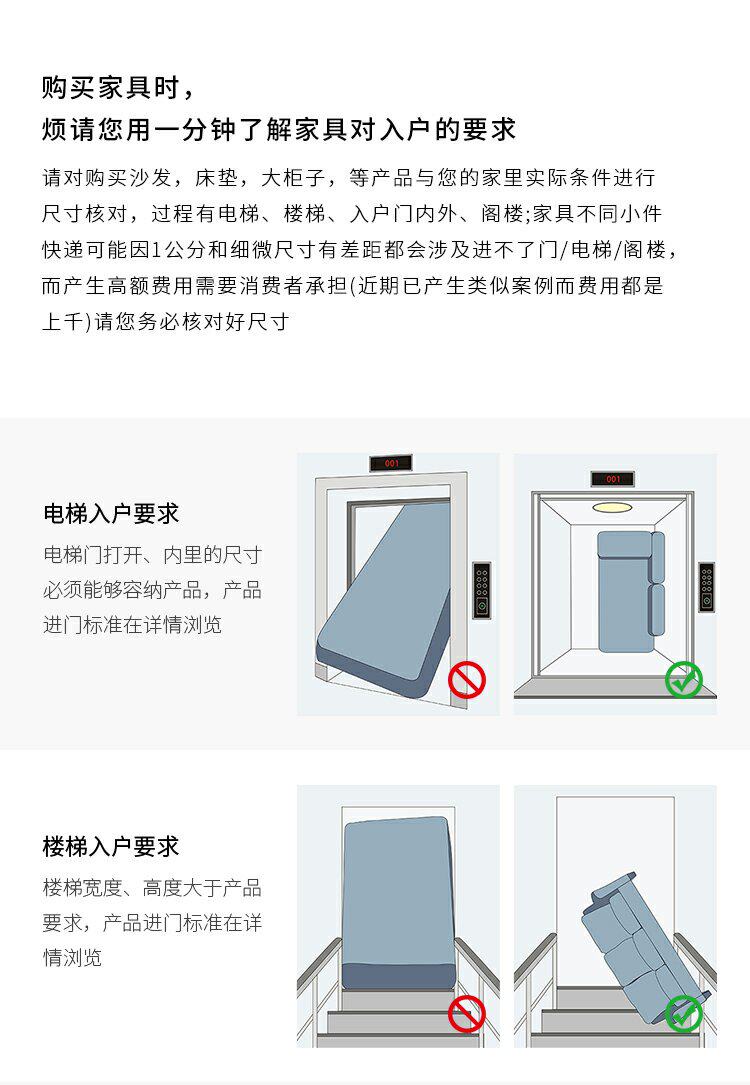 购买家具时，
烦请您用一分钟了解家具对入户的要求

请对购买沙发，床垫，大柜子，等产品与您的家里实际条件进行尺寸核对，过程有电梯、楼梯、入户门内外、阁楼;家具不同小件快递可能因1公分和细微尺寸有差距都会涉及进不了门/电梯/阁楼，而产生高额费用需要消费者承担(近期已产生类似案例而费用都是上千)请您务必核对好尺寸

电梯入户要求
电梯门打开、内里的尺寸必须能够容纳产品，产品进门标准在详情浏览

001

001

楼梯入户要求
楼梯宽度、高度大于产品要求，产品进门标准在详情浏览