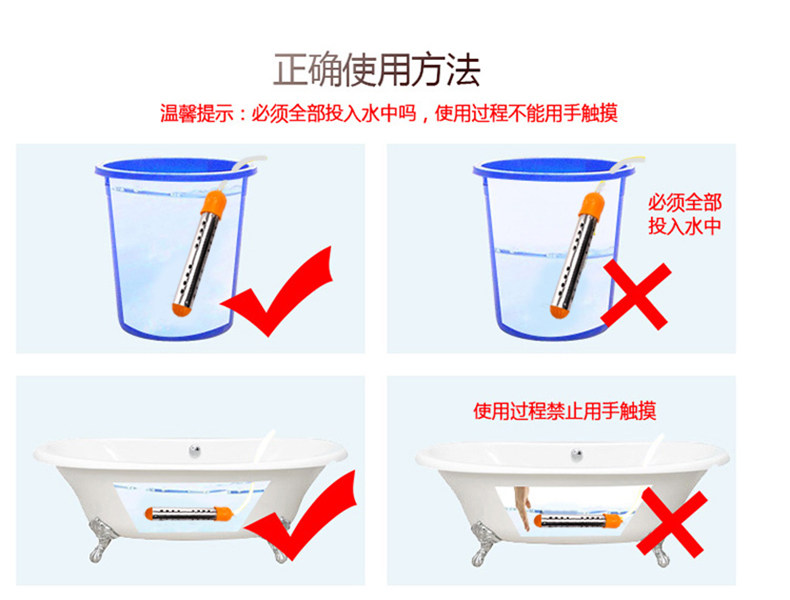 正确使用方法

温馨提示：必须全部投入水中吗，使用过程不能用手触摸

必须全部投入水中

使用过程禁止用手触摸