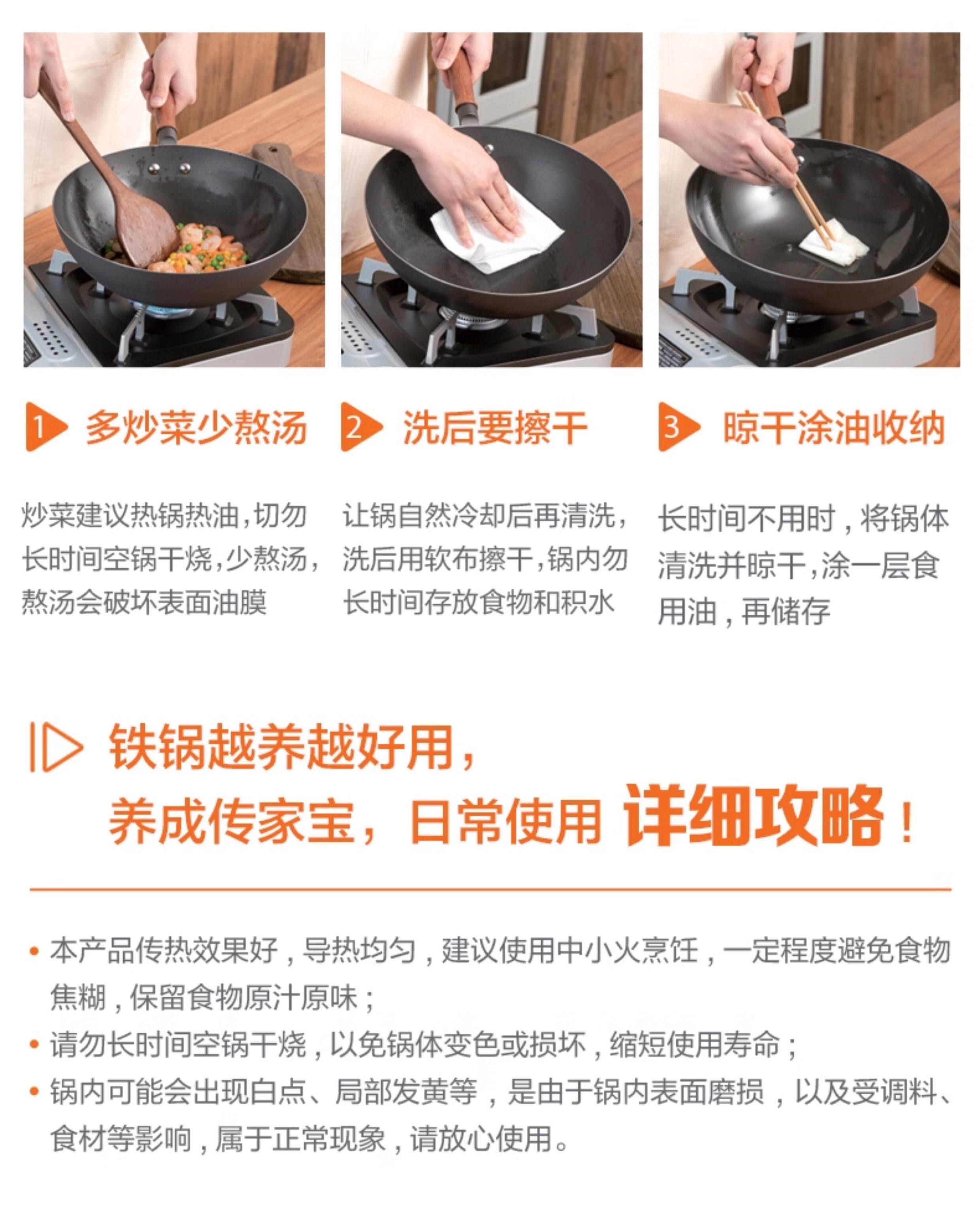 1 多炒菜少熬汤

炒菜建议热锅热油,切勿长时间空锅干烧,少熬汤,熬汤会破坏表面油膜

2 洗后要擦干

让锅自然冷却后再清洗,洗后用软布擦干,锅内勿长时间存放食物和积水

3 晾干涂油收纳

长时间不用时,将锅体清洗并晾干,涂一层食用油,再储存

铁锅越养越好用,
养成传家宝,日常使用 详细攻略!

• 本产品传热效果好,导热均匀,建议使用中小火烹饪,一定程度避免食物焦糊,保留食物原汁原味;
• 请勿长时间空锅干烧,以免锅体变色或损坏,缩短使用寿命;
• 锅内可能会出现白点、局部发黄等,是由于锅内表面磨损,以及受调料、食材等影响,属于正常现象,请放心使用。