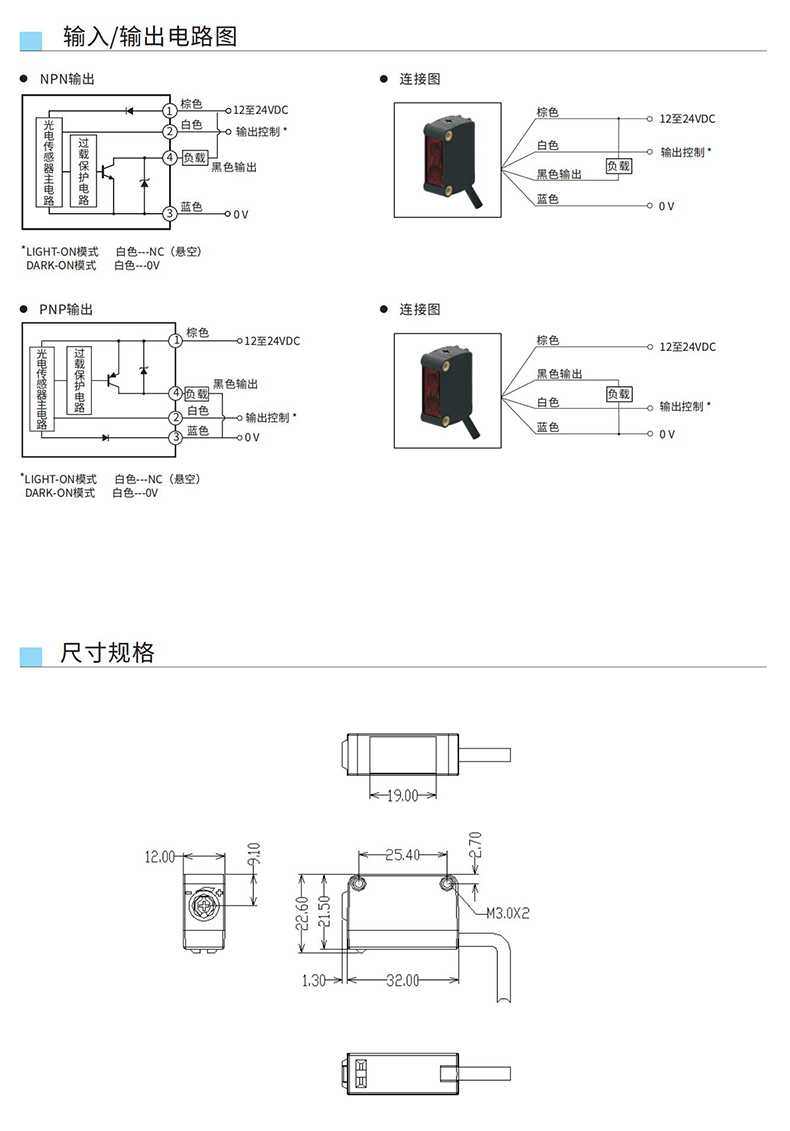 输入/输出电路图

● NPN输出

光电传感器主电路

过载保护电路

1 棕色 12至24VDC
2 白色 输出控制 *
4 负载 黑色输出
3 蓝色 0 V

*LIGHT-ON模式 白色---NC（悬空）
DARK-ON模式 白色---0V

● 连接图

棕色 12至24VDC
白色 输出控制 *
黑色输出 负载
蓝色 0 V

● PNP输出

光电传感器主电路

过载保护电路

1 棕色 12至24VDC
4 负载 黑色输出
2 白色 输出控制 *
3 蓝色 0 V

*LIGHT-ON模式 白色---NC（悬空）
DARK-ON模式 白色---0V

● 连接图

棕色 12至24VDC
黑色输出 负载
白色 输出控制 *
蓝色 0 V

尺寸规格

19.00

12.00 9.10

25.40 2.70

22.60 21.50 M3.0X2

1.30 32.00