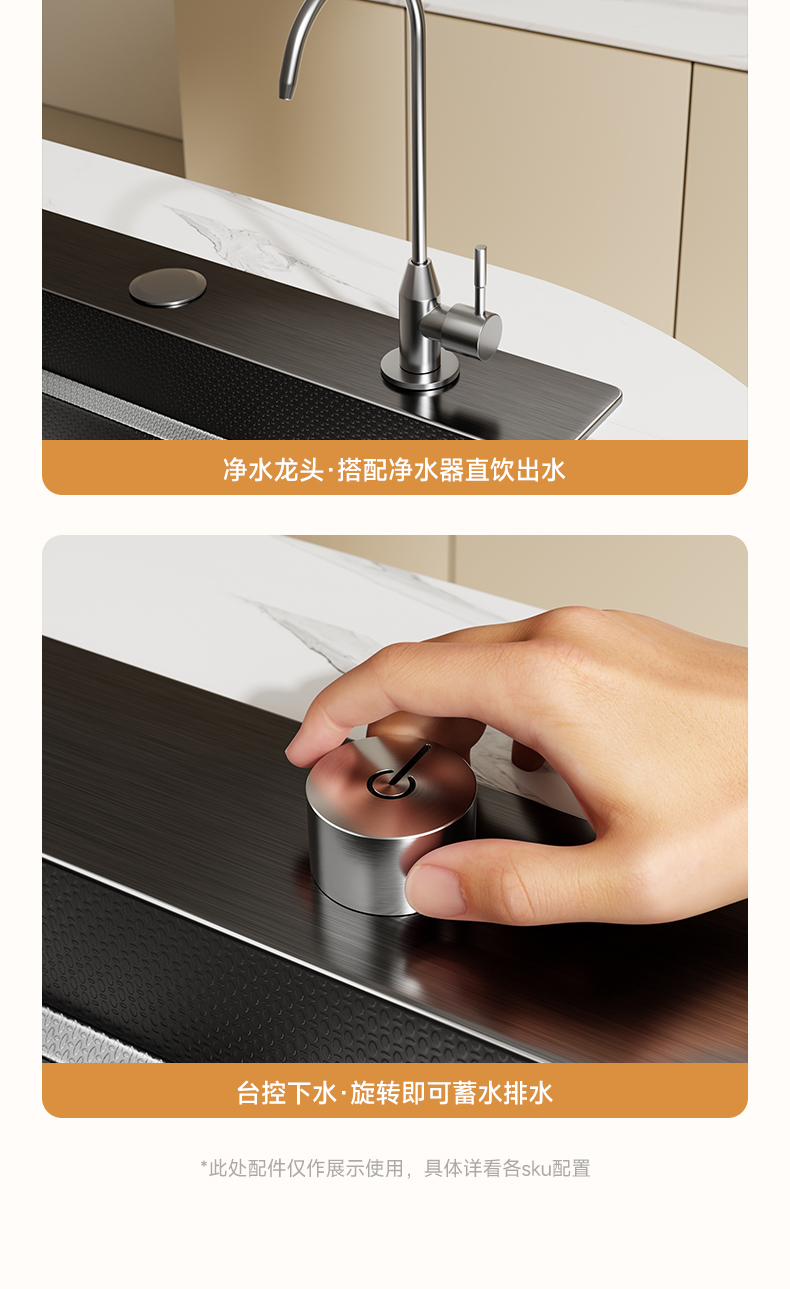 净水龙头·搭配净水器直饮出水

台控下水·旋转即可蓄水排水

*此处配件仅作展示使用，具体详看各sku配置